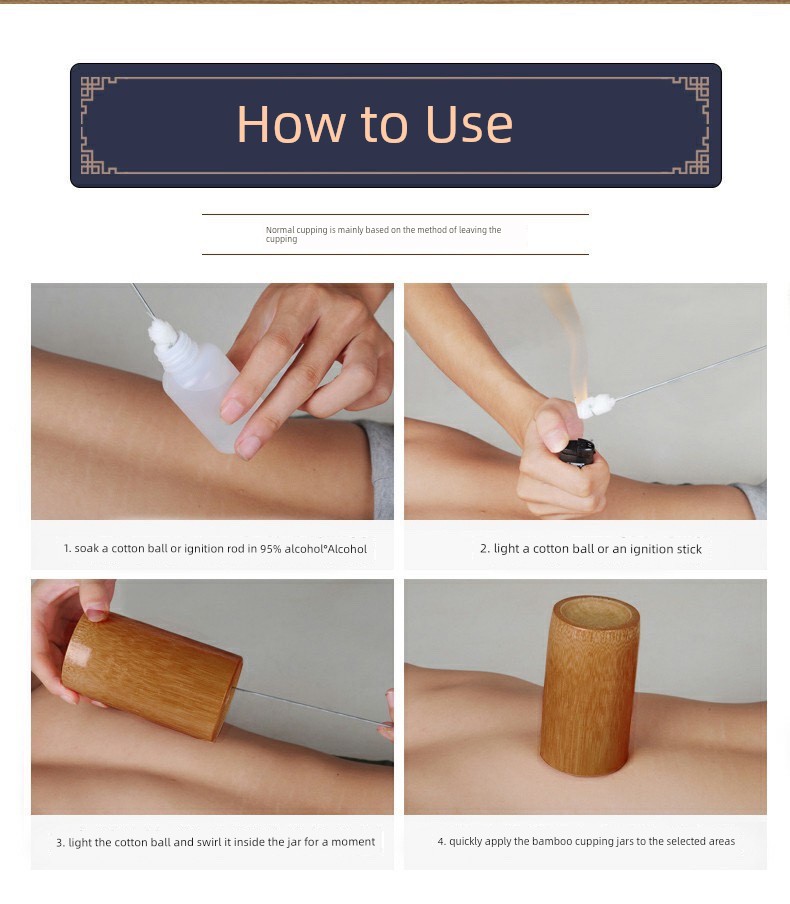 How to Use

Normal cupping is mainly based on the method of leaving the cupping

1. soak a cotton ball or ignition rod in 95% alcohol°Alcohol

2. light a cotton ball or an ignition stick

3. light the cotton ball and swirl it inside the jar for a moment

4. quickly apply the bamboo cupping jars to the selected areas