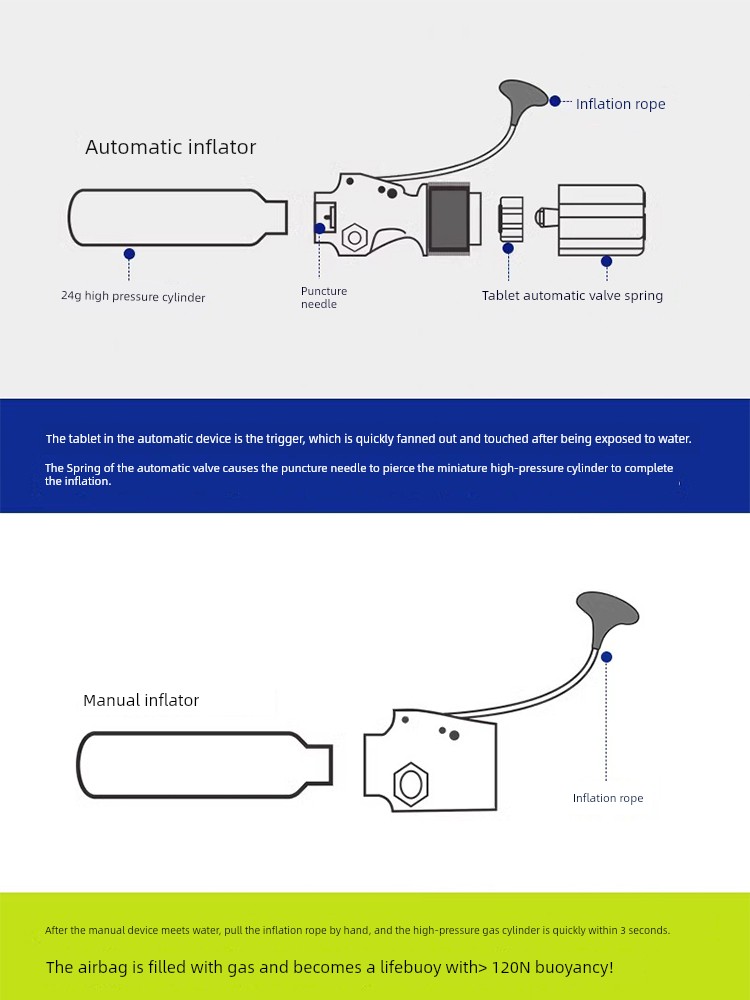 Inflation rope

Automatic inflator

24g high pressure cylinder

Puncture needle

Tablet automatic valve spring

The tablet in the automatic device is the trigger, which is quickly fanned out and touched after being exposed to water.

The Spring of the automatic valve causes the puncture needle to pierce the miniature high-pressure cylinder to complete the inflation.

Manual inflator

Inflation rope

After the manual device meets water, pull the inflation rope by hand, and the high-pressure gas cylinder is quickly within 3 seconds.

The airbag is filled with gas and becomes a lifebuoy with> 120N buoyancy!