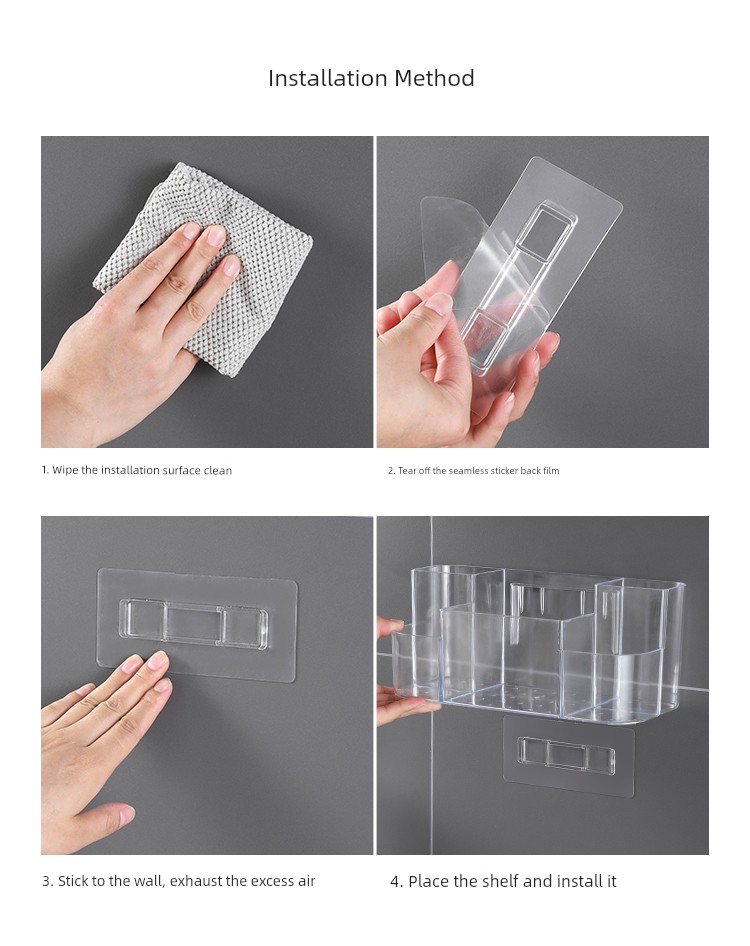 Installation Method

1. Wipe the installation surface clean

2. Tear off the seamless sticker back film

3. Stick to the wall, exhaust the excess air

4. Place the shelf and install it