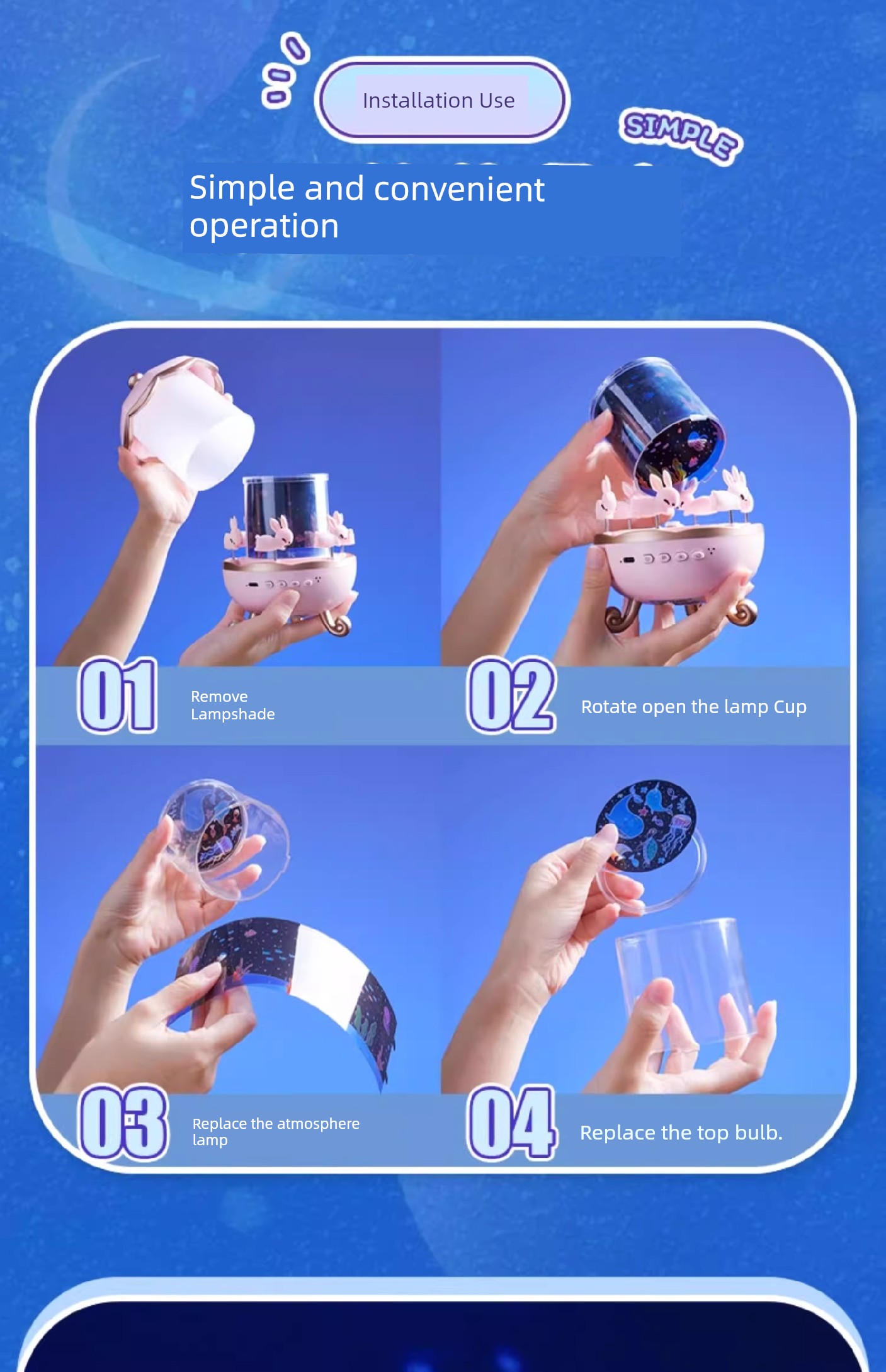 Installation Use

SIMPLE

Simple and convenient operation

01 Remove Lampshade

02 Rotate open the lamp Cup

03 Replace the atmosphere lamp

04 Replace the top bulb.