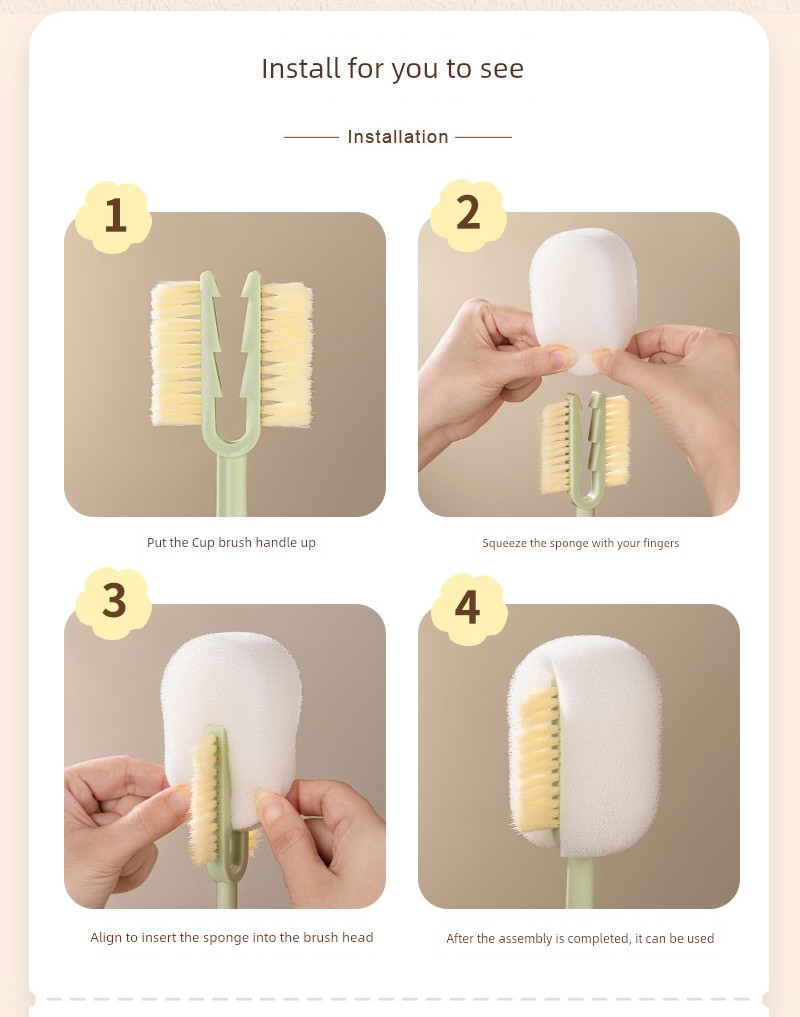 Install for you to see

Installation

1

Put the Cup brush handle up

2

Squeeze the sponge with your fingers

3

Align to insert the sponge into the brush head

4

After the assembly is completed, it can be used