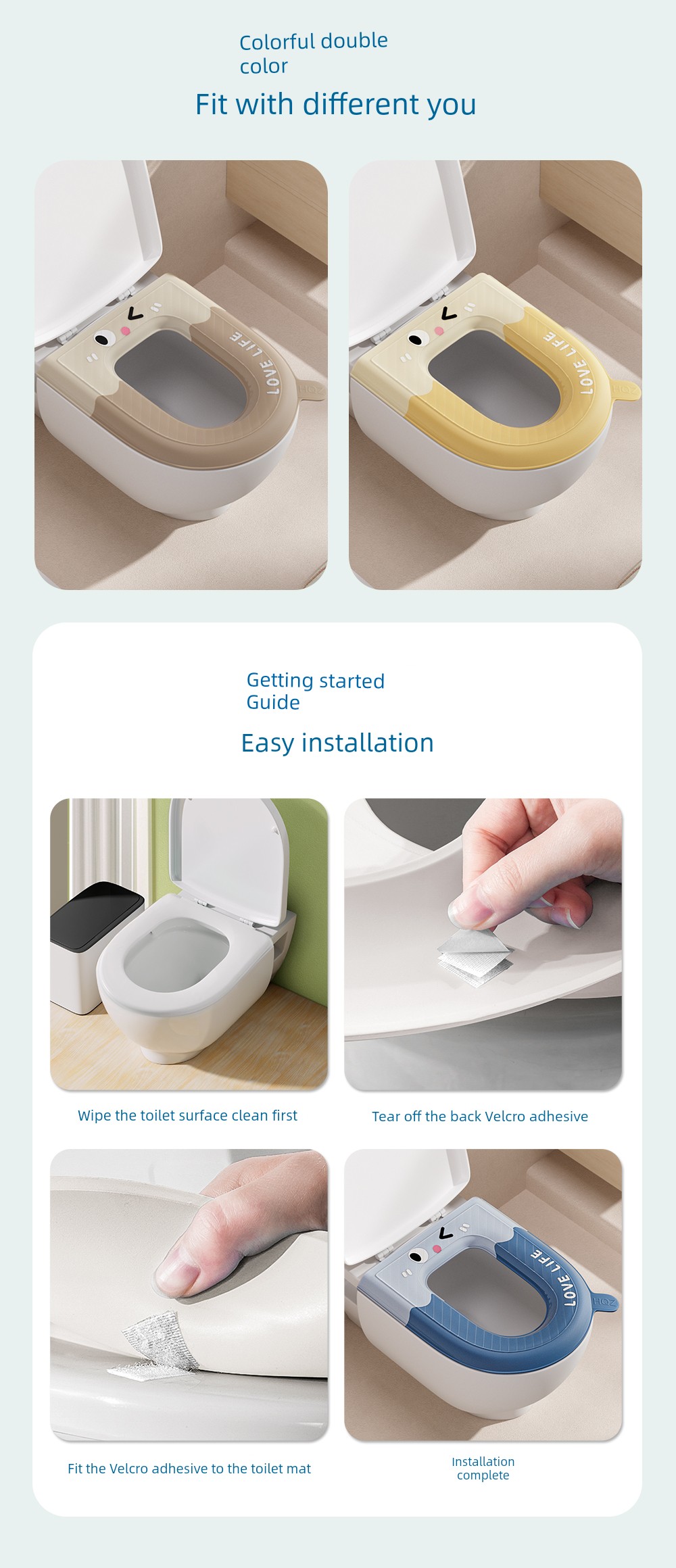 Colorful double color

Fit with different you

LOVE LIFE

LOVE LIFE

Getting started Guide

Easy installation

Wipe the toilet surface clean first

Tear off the back Velcro adhesive

LOVE LIFE

Fit the Velcro adhesive to the toilet mat

Installation complete