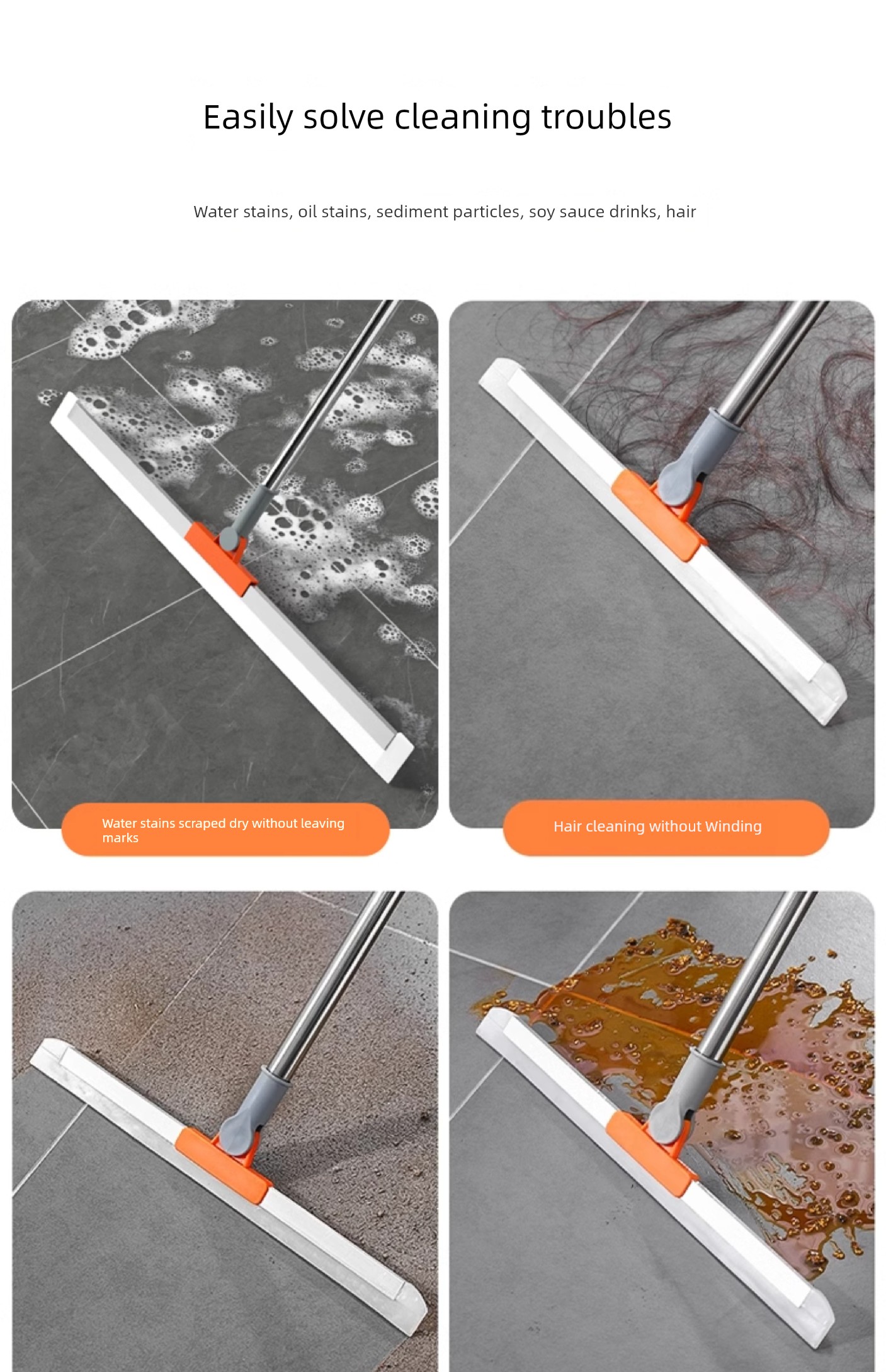 Easily solve cleaning troubles

Water stains, oil stains, sediment particles, soy sauce drinks, hair

Water stains scraped dry without leaving marks

Hair cleaning without Winding