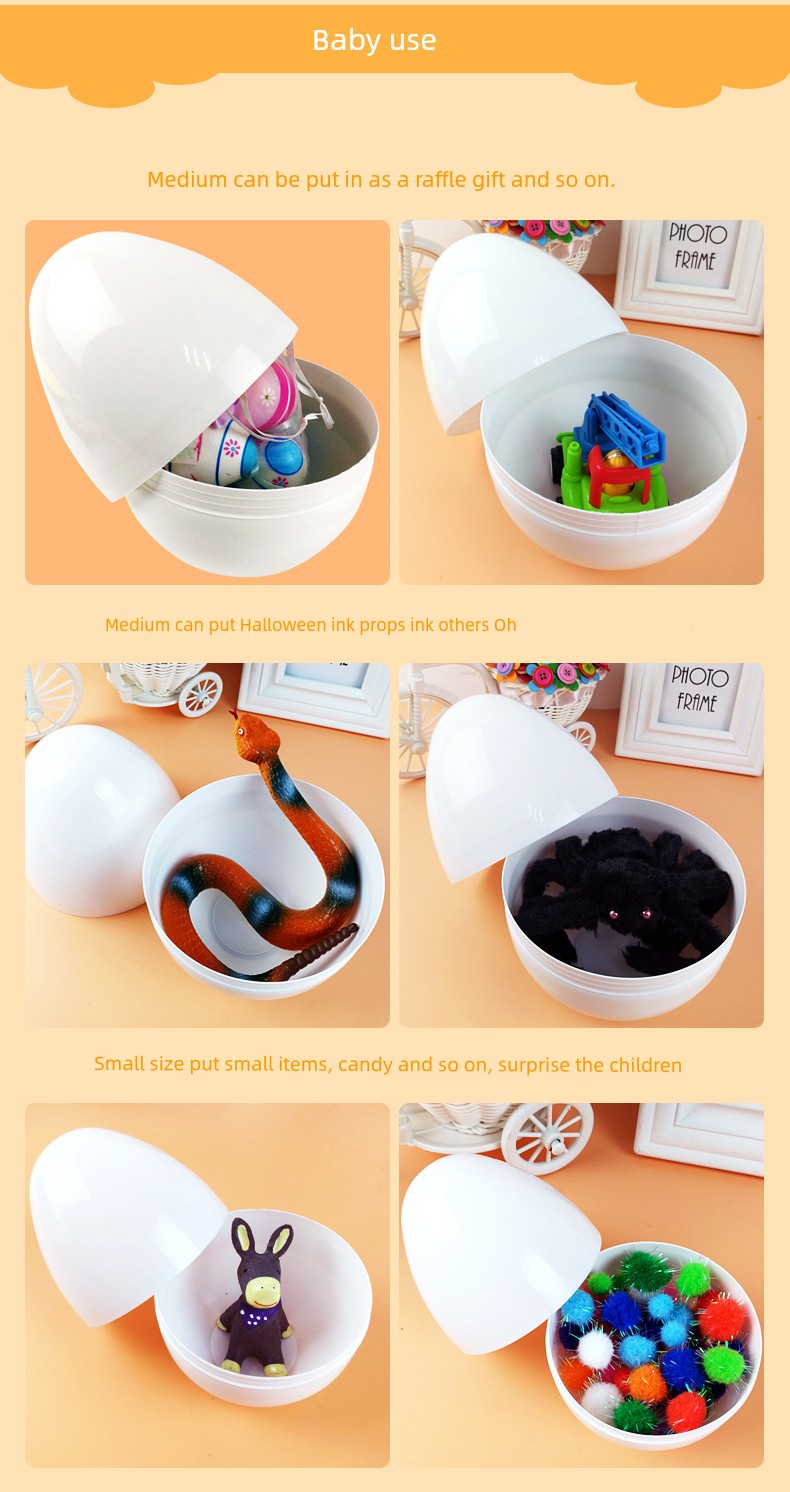 Baby use

Medium can be put in as a raffle gift and so on.

PHOTO FRAME

Medium can put Halloween ink props ink others Oh

PHOTO FRAME

Small size put small items, candy and so on, surprise the children