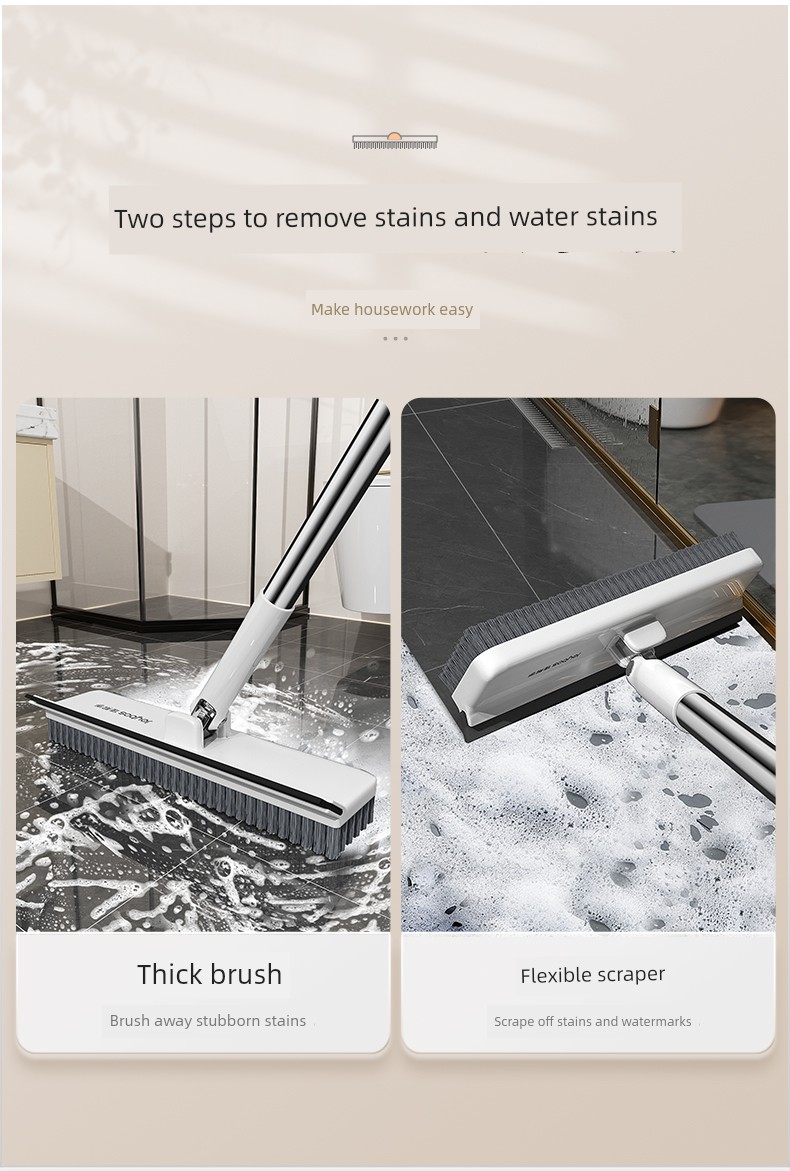 Two steps to remove stains and water stains

Make housework easy

Thick brush

Brush away stubborn stains

Flexible scraper

Scrape off stains and watermarks