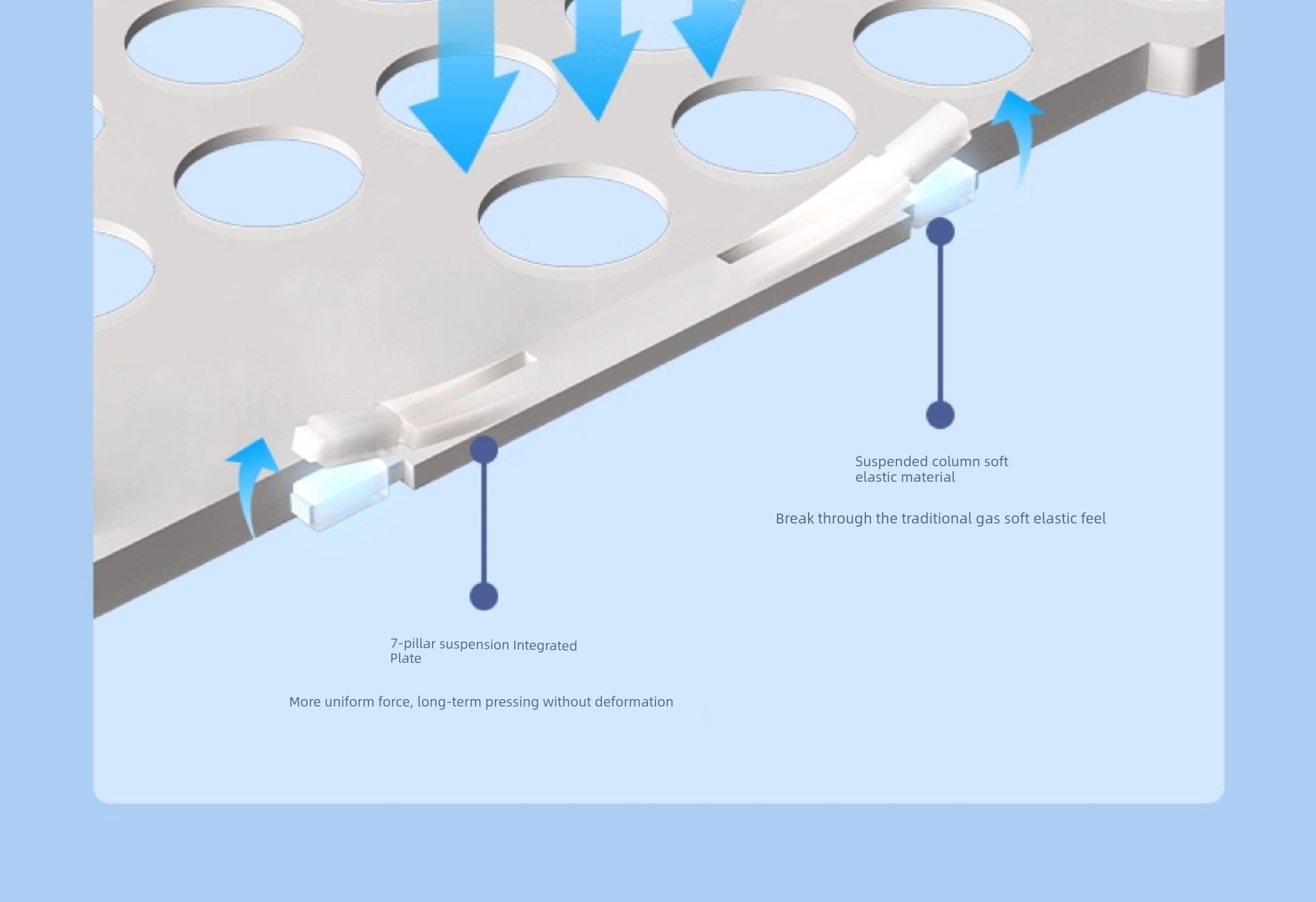 Suspended column soft elastic material

Break through the traditional gas soft elastic feel

7-pillar suspension Integrated Plate

More uniform force, long-term pressing without deformation