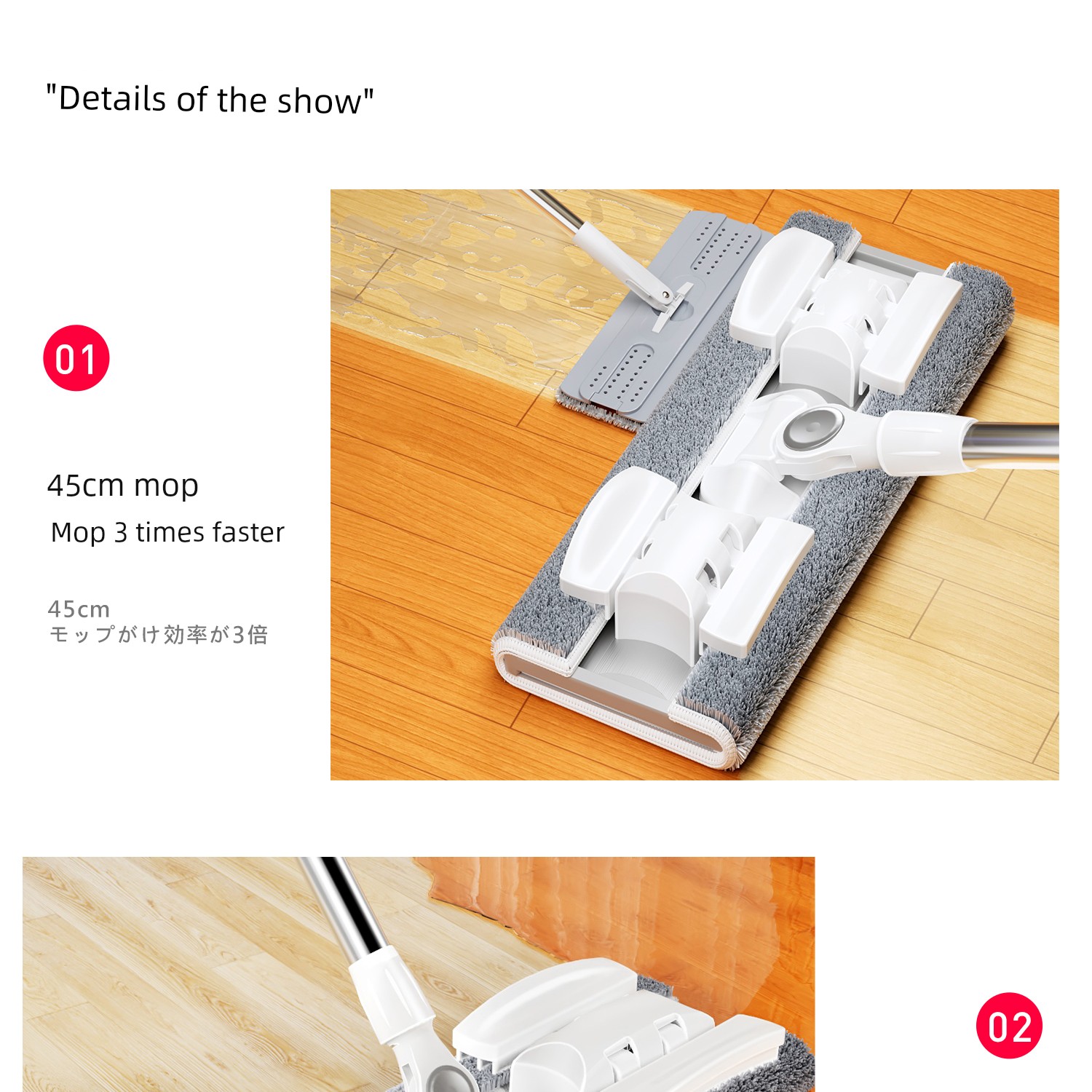 "Details of the show"

01

45cm mop

Mop 3 times faster

45cm
モップがけ効率が3倍

02