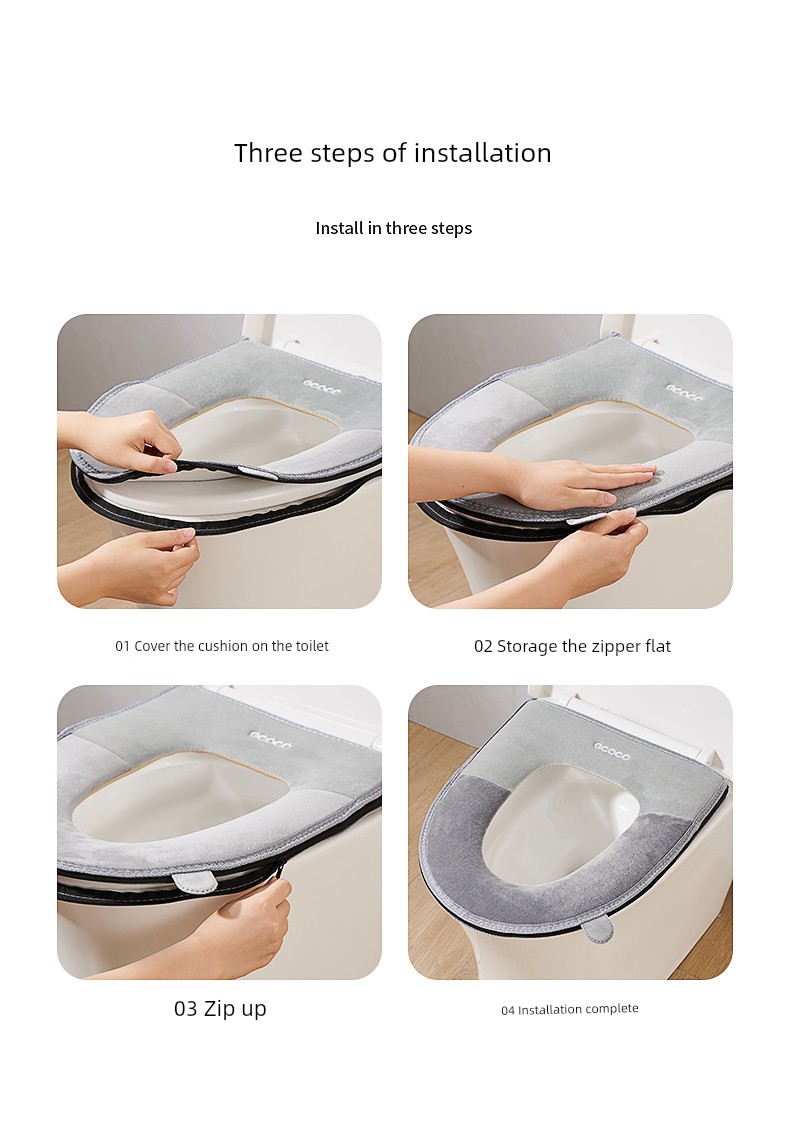 Three steps of installation

Install in three steps

ecoco

ecoco

01 Cover the cushion on the toilet

02 Storage the zipper flat

ecoco

ecoco

03 Zip up

04 Installation complete