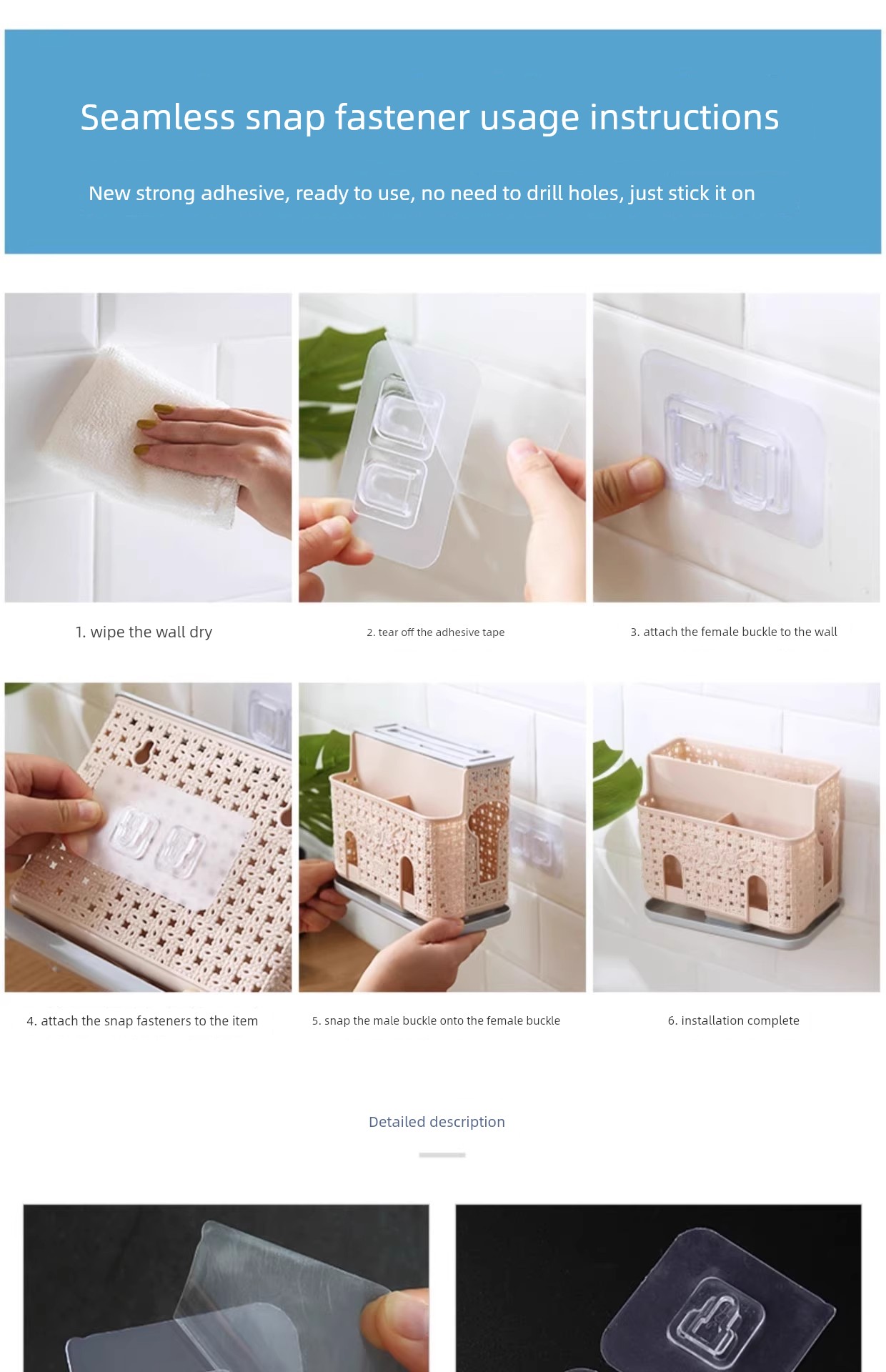 Seamless snap fastener usage instructions

New strong adhesive, ready to use, no need to drill holes, just stick it on

1. wipe the wall dry

2. tear off the adhesive tape

3. attach the female buckle to the wall

4. attach the snap fasteners to the item

5. snap the male buckle onto the female buckle

6. installation complete

Detailed description