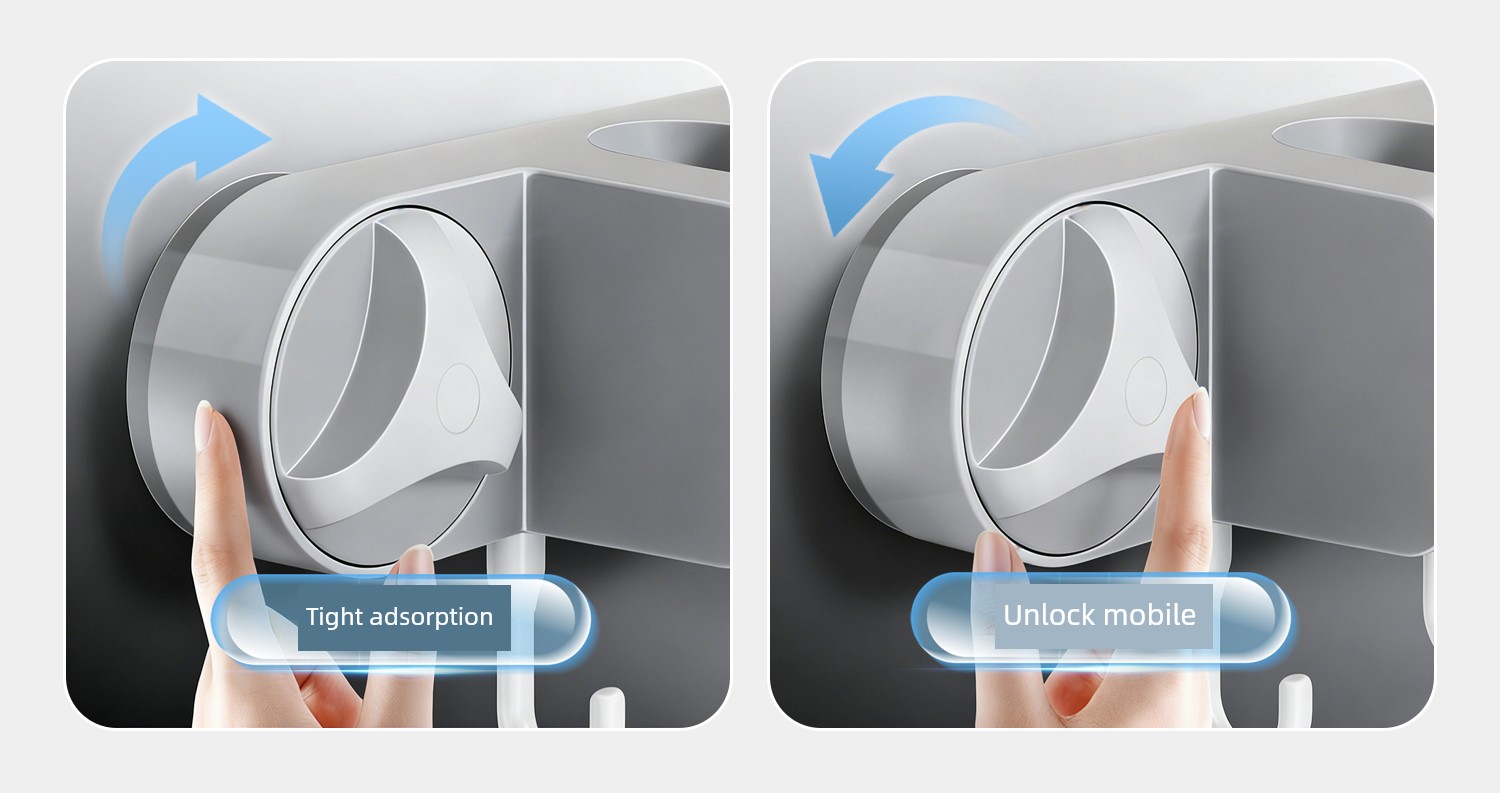 Tight adsorption

Unlock mobile