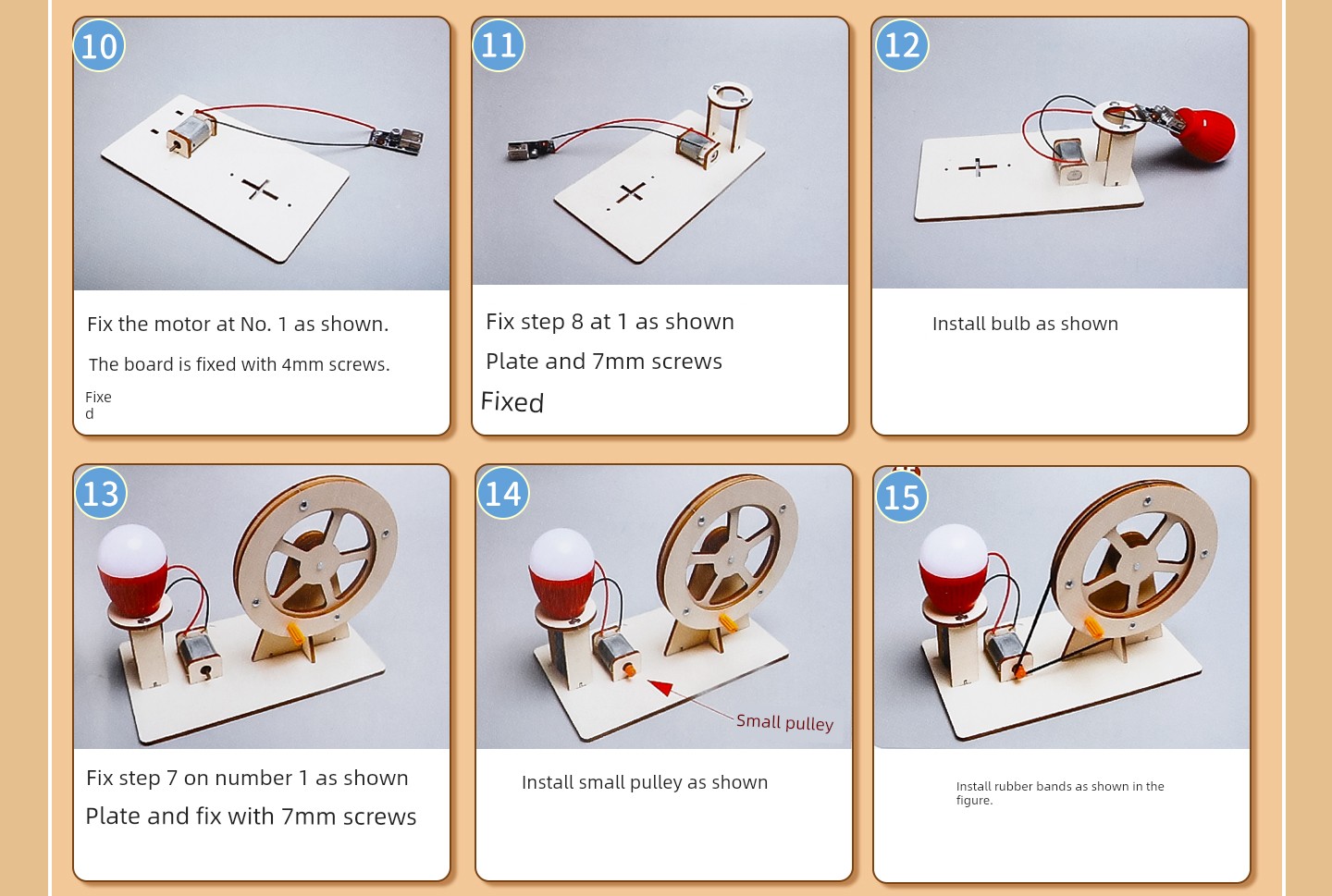 10

Fix the motor at No. 1 as shown.

The board is fixed with 4mm screws.

Fixe d

11

Fix step 8 at 1 as shown

Plate and 7mm screws

Fixed

12

Install bulb as shown

13

Fix step 7 on number 1 as shown

Plate and fix with 7mm screws

14

Small pulley

Install small pulley as shown

15

Install rubber bands as shown in the figure.