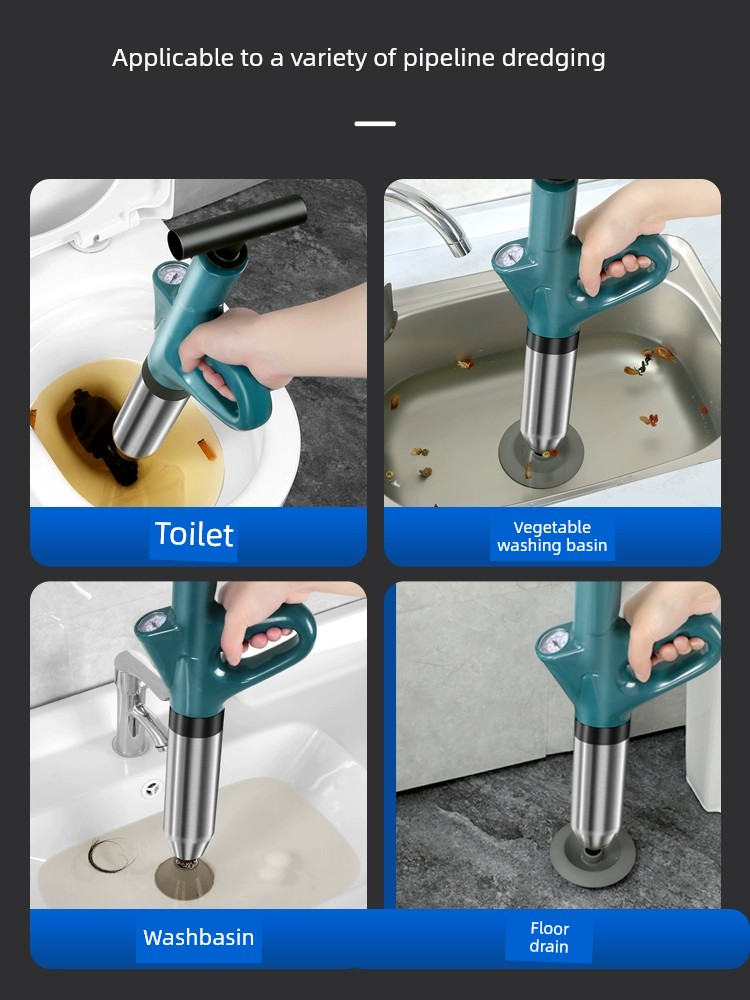 Applicable to a variety of pipeline dredging

Toilet

Vegetable washing basin

Washbasin

Floor drain