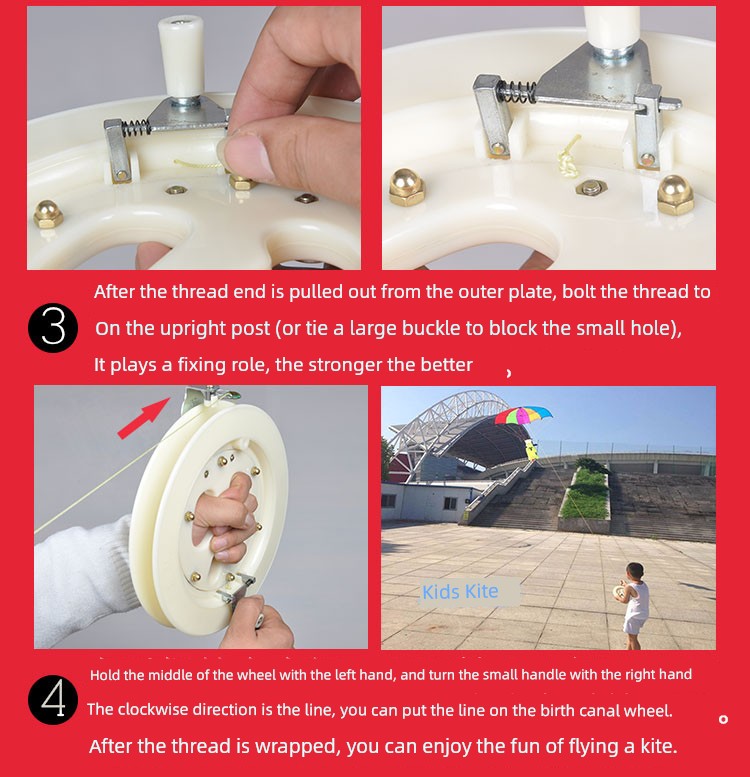 3

After the thread end is pulled out from the outer plate, bolt the thread to On the upright post (or tie a large buckle to block the small hole), It plays a fixing role, the stronger the better ,

Kids Kite

4

Hold the middle of the wheel with the left hand, and turn the small handle with the right hand The clockwise direction is the line, you can put the line on the birth canal wheel. After the thread is wrapped, you can enjoy the fun of flying a kite.