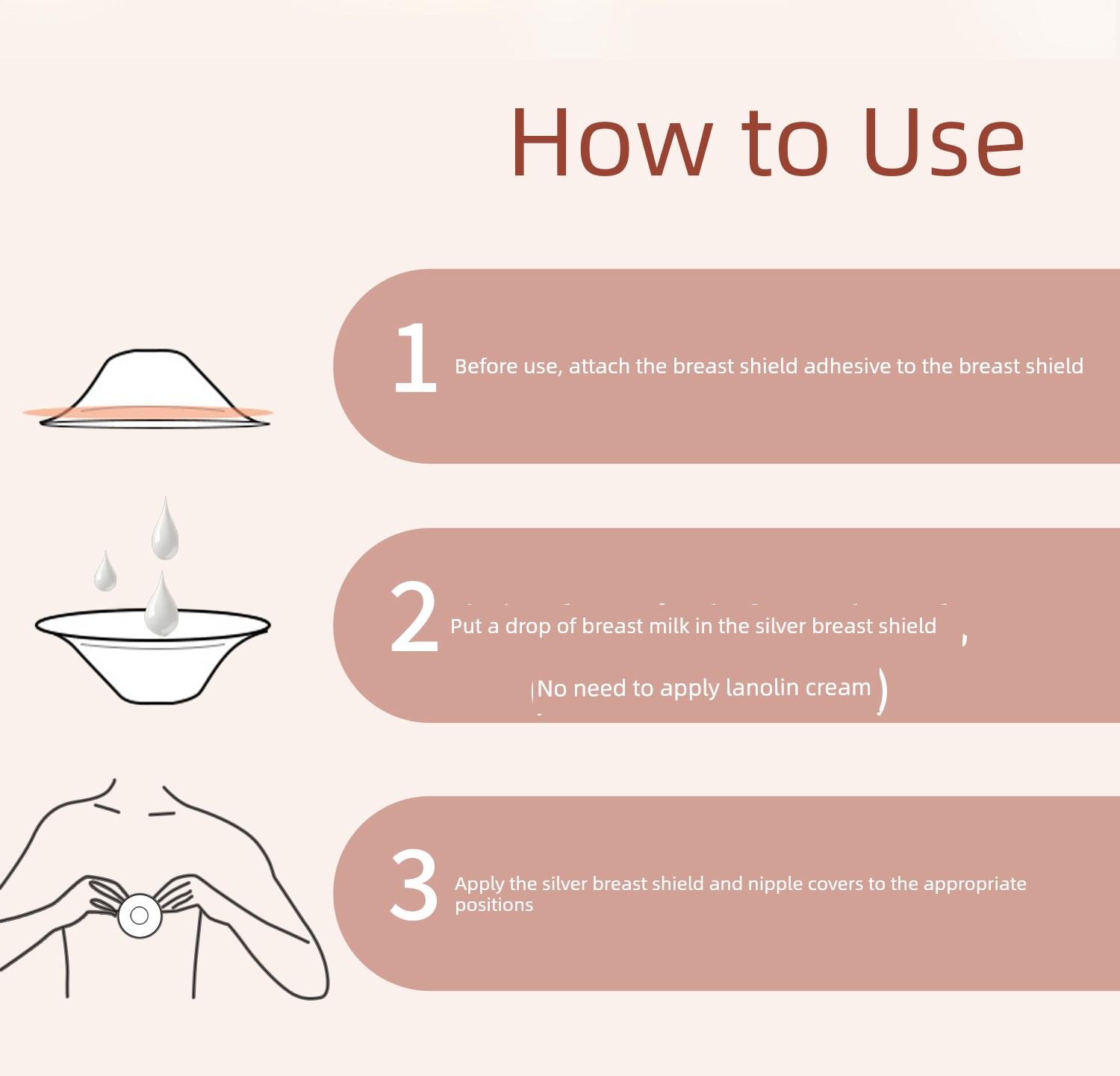 How to Use

1 Before use, attach the breast shield adhesive to the breast shield

2 Put a drop of breast milk in the silver breast shield ,

(No need to apply lanolin cream )

3 Apply the silver breast shield and nipple covers to the appropriate positions