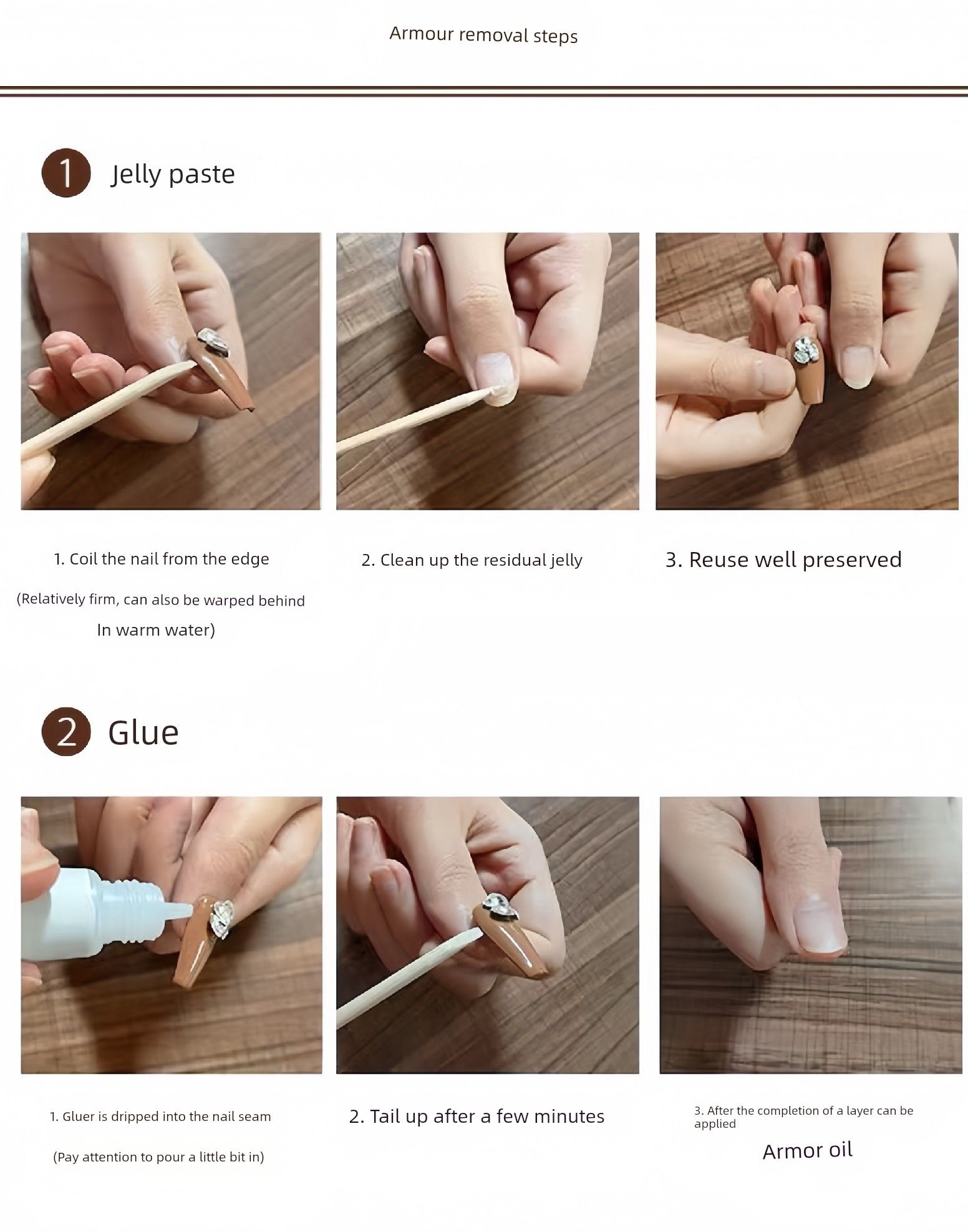 Armour removal steps

1 Jelly paste

1. Coil the nail from the edge

(Relatively firm, can also be warped behind

In warm water)

2. Clean up the residual jelly

3. Reuse well preserved

2 Glue

1. Gluer is dripped into the nail seam

(Pay attention to pour a little bit in)

2. Tail up after a few minutes

3. After the completion of a layer can be applied

Armor oil