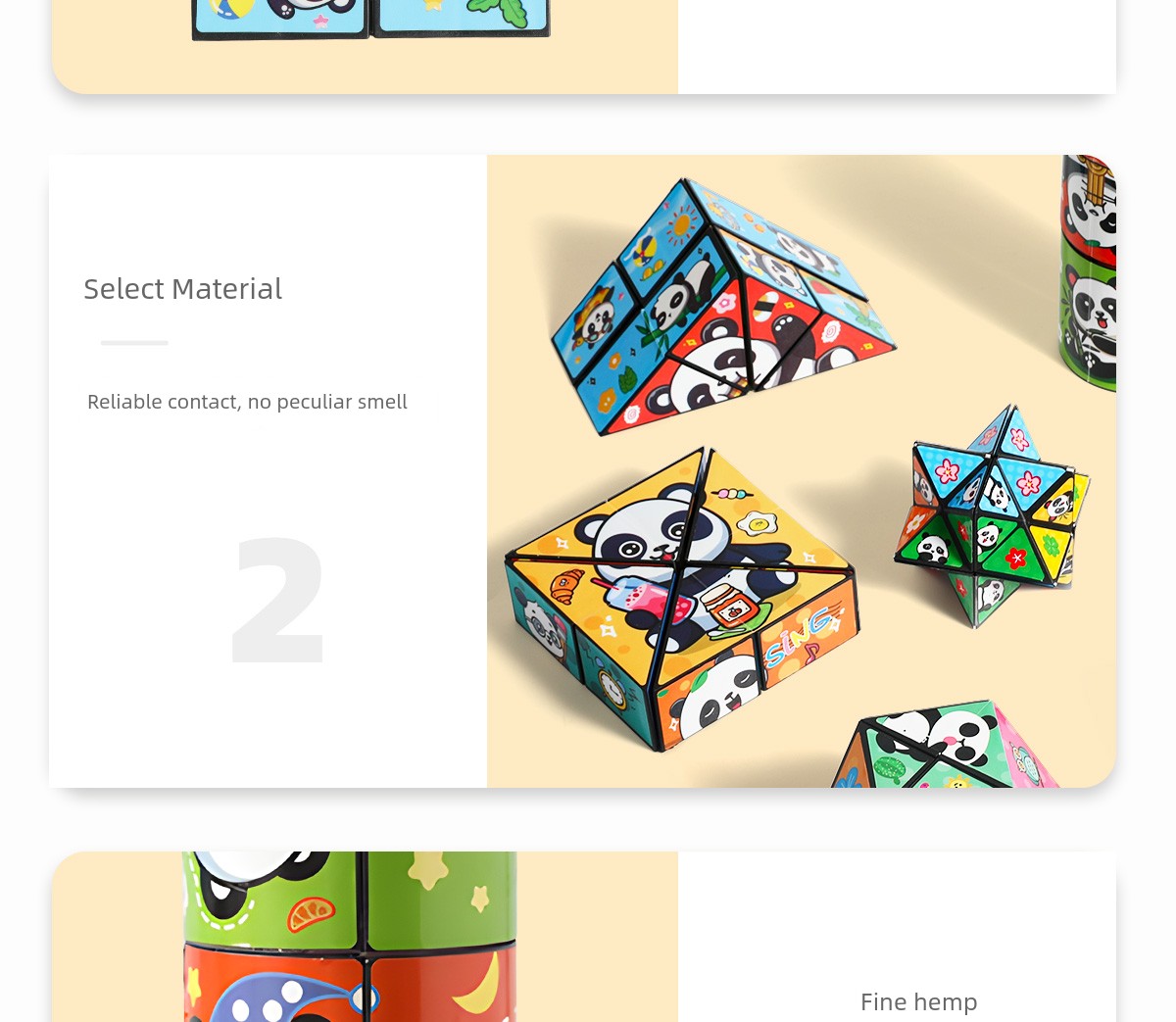 Select Material

Reliable contact, no peculiar smell

2

SING

Fine hemp