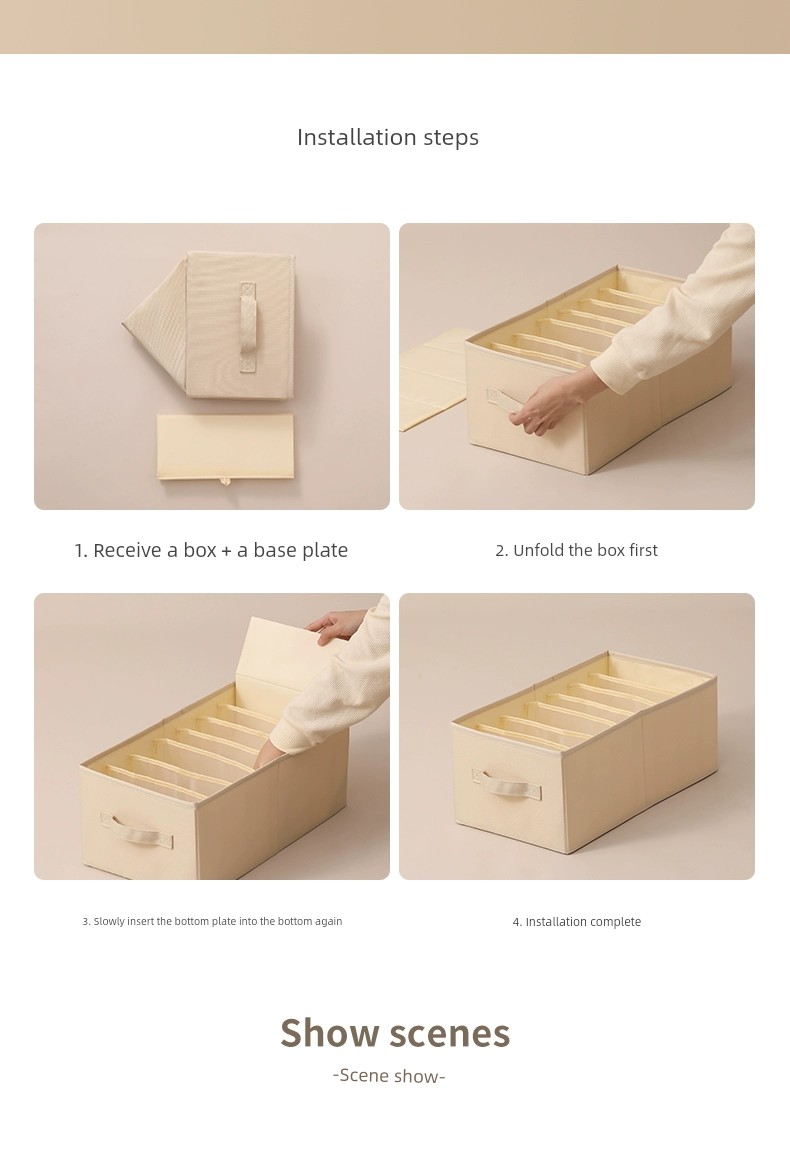 Installation steps

1. Receive a box + a base plate

2. Unfold the box first

3. Slowly insert the bottom plate into the bottom again

4. Installation complete

Show scenes

-Scene show-