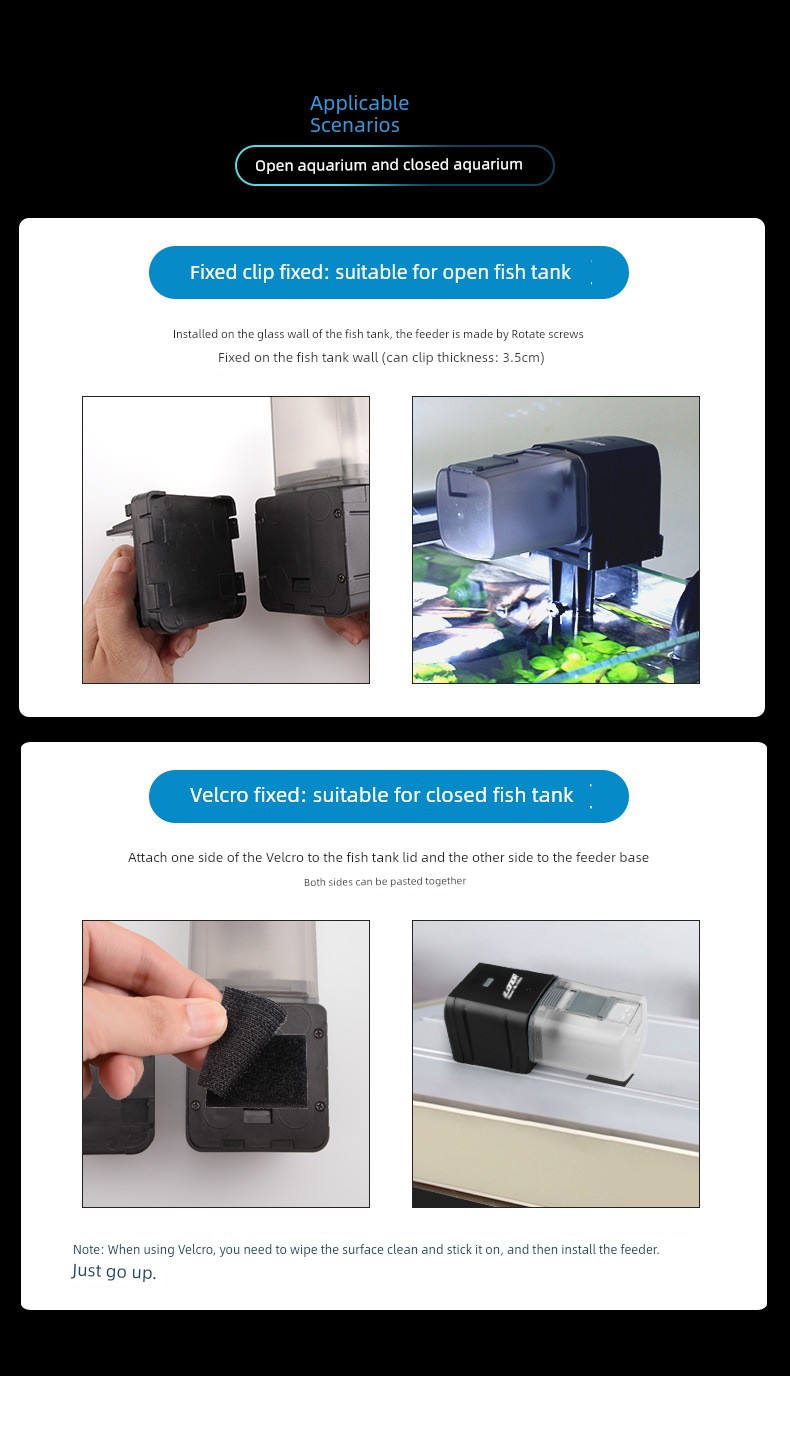 Applicable Scenarios

Open aquarium and closed aquarium

Fixed clip fixed: suitable for open fish tank

Installed on the glass wall of the fish tank, the feeder is made by Rotate screws
Fixed on the fish tank wall (can clip thickness: 3.5cm)

Velcro fixed: suitable for closed fish tank

Attach one side of the Velcro to the fish tank lid and the other side to the feeder base
Both sides can be pasted together

Note: When using Velcro, you need to wipe the surface clean and stick it on, and then install the feeder.
Just go up.