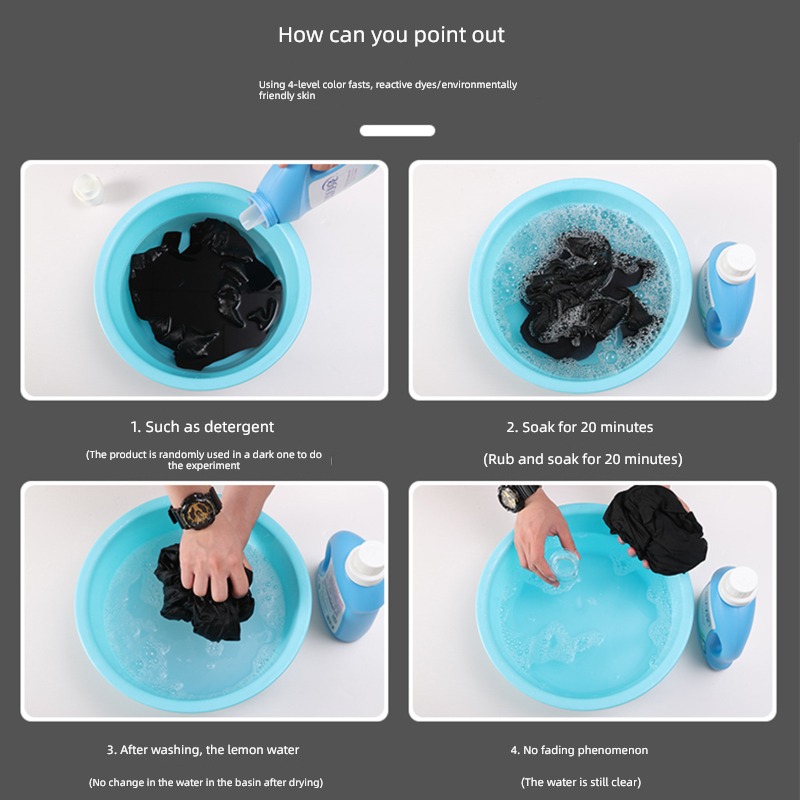 How can you point out

Using 4-level color fasts, reactive dyes/environmentally friendly skin

1. Such as detergent

(The product is randomly used in a dark one to do the experiment

2. Soak for 20 minutes

(Rub and soak for 20 minutes)

3. After washing, the lemon water

(No change in the water in the basin after drying)

4. No fading phenomenon

(The water is still clear)