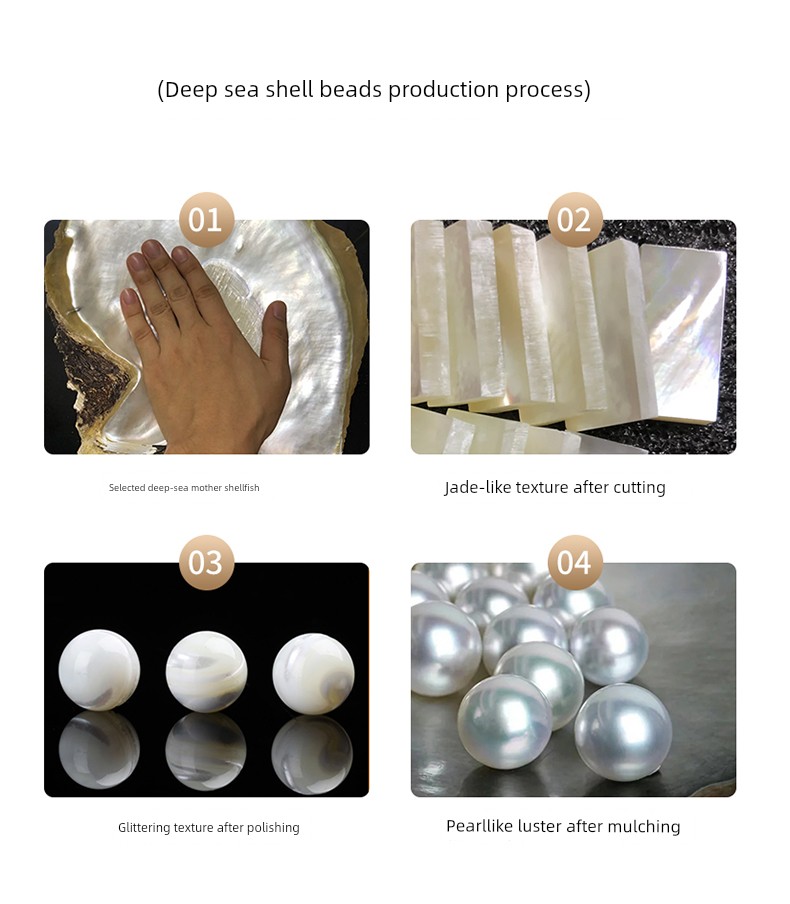 (Deep sea shell beads production process)

01

Selected deep-sea mother shellfish

02

Jade-like texture after cutting

03

Glittering texture after polishing

04

Pearllike luster after mulching