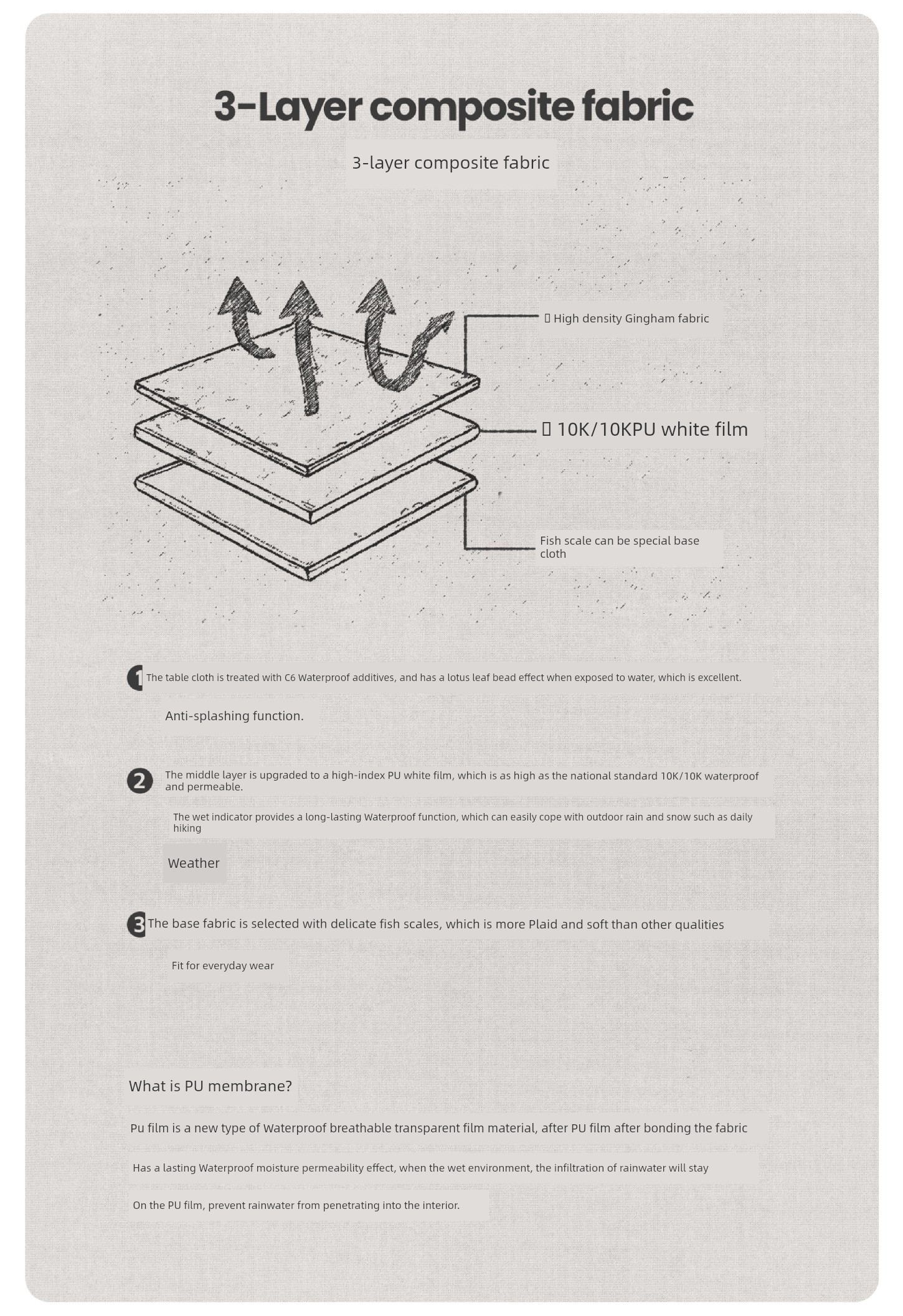 3-Layer composite fabric

3-layer composite fabric

▯ High density Gingham fabric

▯ 10K/10KPU white film

Fish scale can be special base cloth

1 The table cloth is treated with C6 Waterproof additives, and has a lotus leaf bead effect when exposed to water, which is excellent.

Anti-splashing function.

2 The middle layer is upgraded to a high-index PU white film, which is as high as the national standard 10K/10K waterproof and permeable.

The wet indicator provides a long-lasting Waterproof function, which can easily cope with outdoor rain and snow such as daily hiking

Weather

3 The base fabric is selected with delicate fish scales, which is more Plaid and soft than other qualities

Fit for everyday wear

What is PU membrane?

Pu film is a new type of Waterproof breathable transparent film material, after PU film after bonding the fabric

Has a lasting Waterproof moisture permeability effect, when the wet environment, the infiltration of rainwater will stay

On the PU film, prevent rainwater from penetrating into the interior.