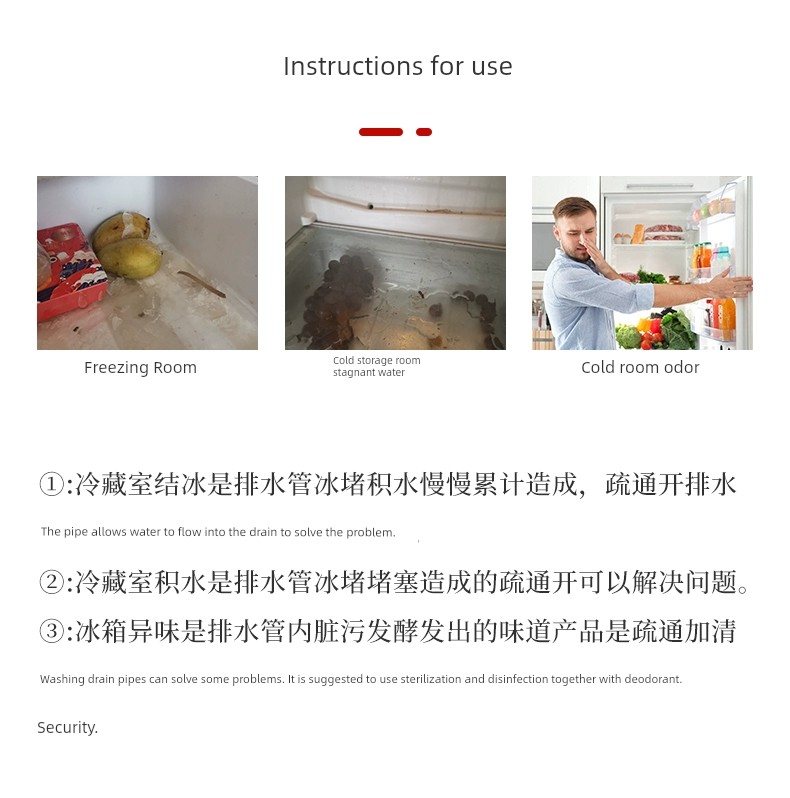 Instructions for use

Freezing Room

Cold storage room stagnant water

Cold room odor

①:冷藏室结冰是排水管冰堵积水慢慢累计造成，疏通开排水

The pipe allows water to flow into the drain to solve the problem.

②:冷藏室积水是排水管冰堵堵塞造成的疏通开可以解决问题。

③:冰箱异味是排水管内脏污发酵发出的味道产品是疏通加清

Washing drain pipes can solve some problems. It is suggested to use sterilization and disinfection together with deodorant.

Security.