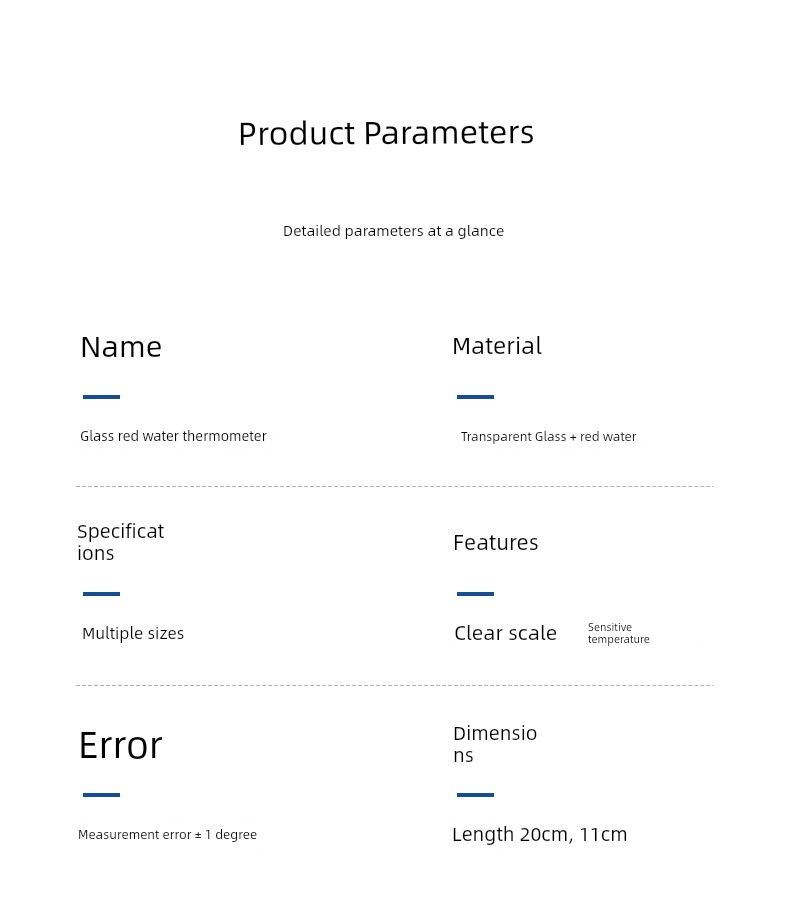 Product Parameters

Detailed parameters at a glance

Name

Glass red water thermometer

Material

Transparent Glass + red water

Specifications

Multiple sizes

Features

Clear scale

Sensitive temperature

Error

Measurement error ± 1 degree

Dimensions

Length 20cm, 11cm