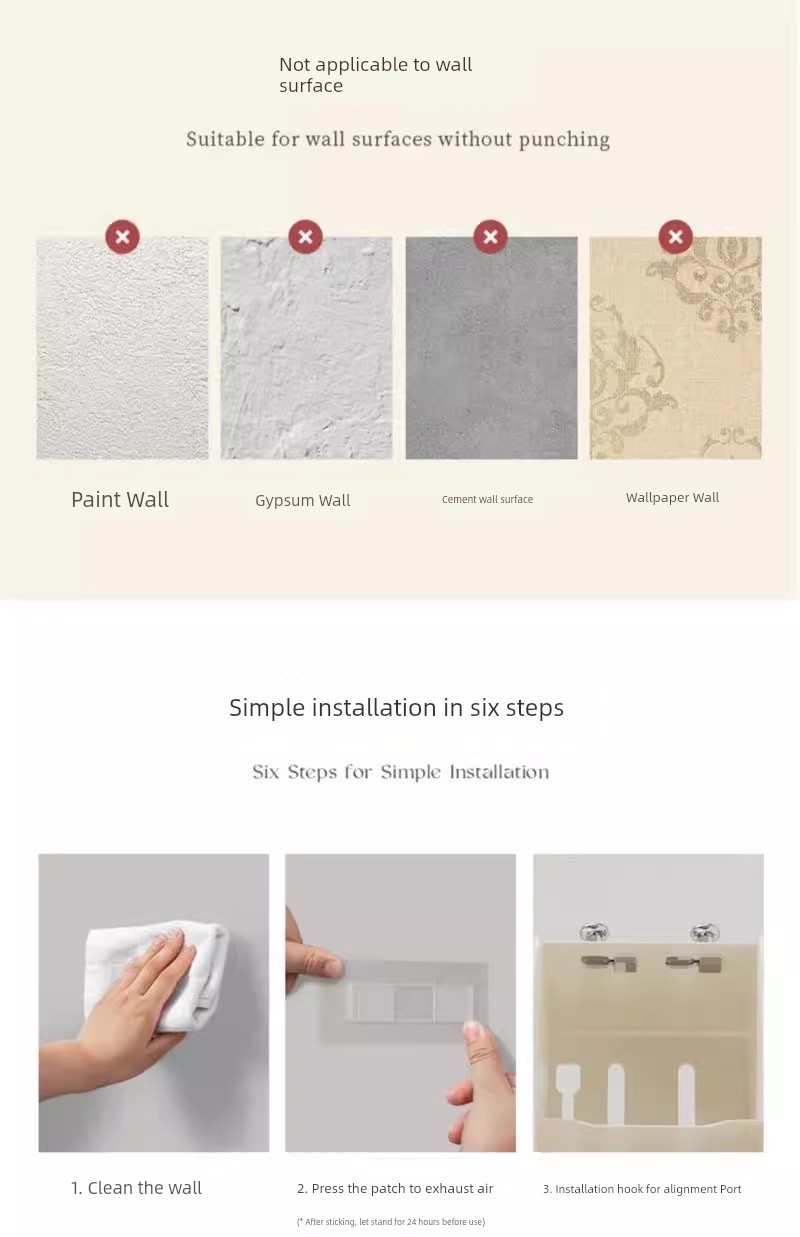 Not applicable to wall surface

Suitable for wall surfaces without punching

Paint Wall

Gypsum Wall

Cement wall surface

Wallpaper Wall

Simple installation in six steps

Six Steps for Simple Installation

1. Clean the wall

2. Press the patch to exhaust air

(* After sticking, let stand for 24 hours before use)

3. Installation hook for alignment Port