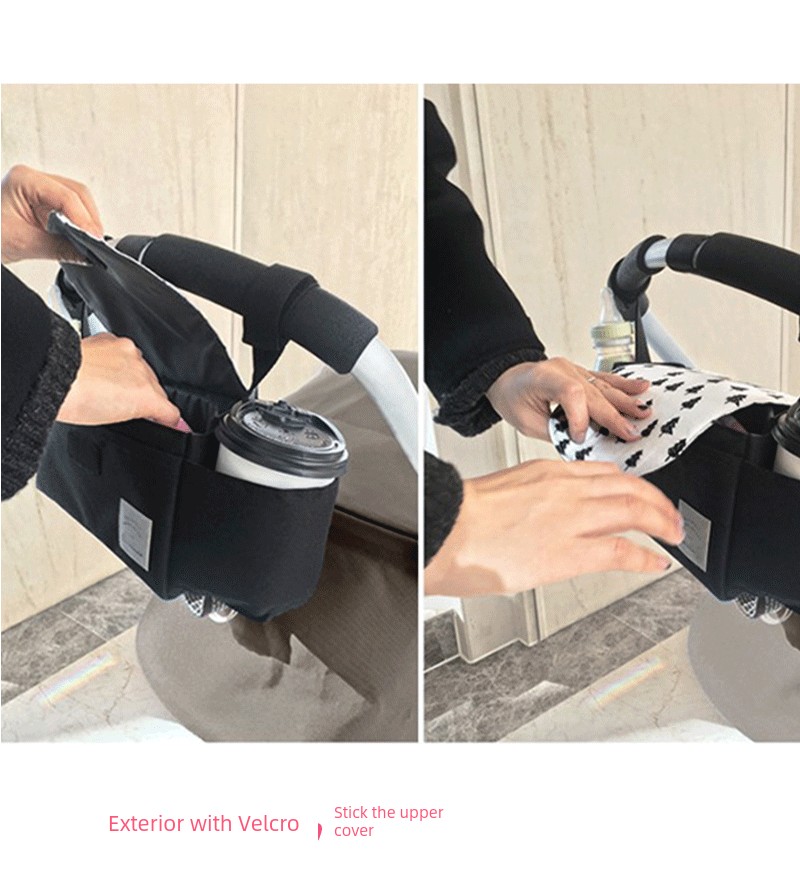 Exterior with Velcro

Stick the upper cover