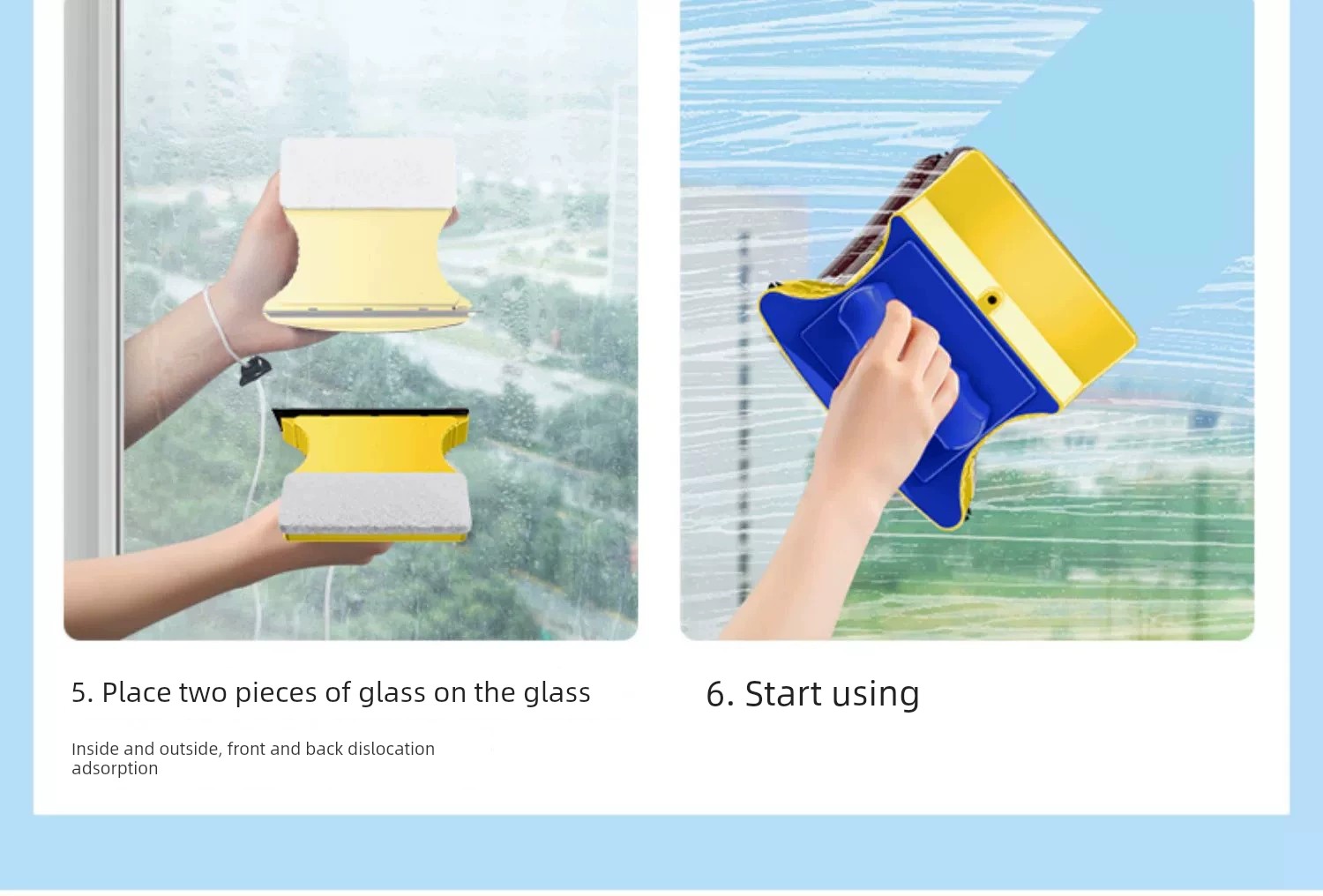 5. Place two pieces of glass on the glass

Inside and outside, front and back dislocation adsorption

6. Start using