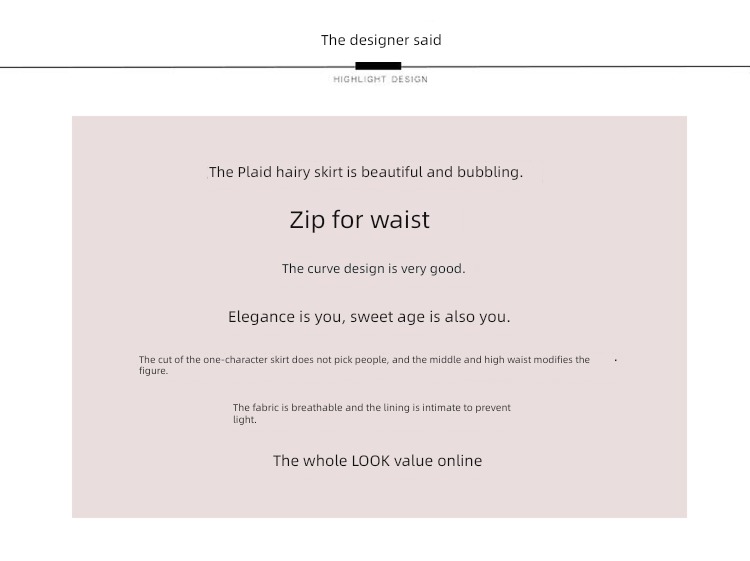 The designer said

HIGHLIGHT DESIGN

The Plaid hairy skirt is beautiful and bubbling.

Zip for waist

The curve design is very good.

Elegance is you, sweet age is also you.

The cut of the one-character skirt does not pick people, and the middle and high waist modifies the figure.

The fabric is breathable and the lining is intimate to prevent light.

The whole LOOK value online