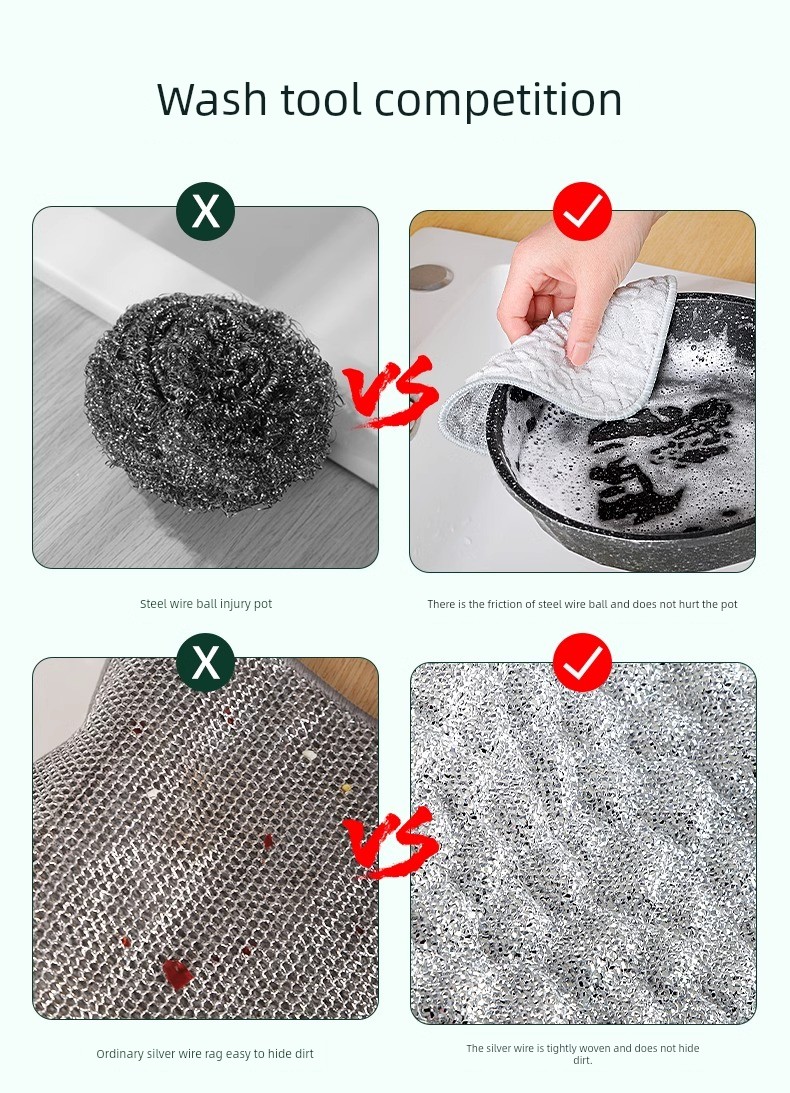 Wash tool competition

X

VS

Steel wire ball injury pot

There is the friction of steel wire ball and does not hurt the pot

X

VS

Ordinary silver wire rag easy to hide dirt

The silver wire is tightly woven and does not hide dirt.