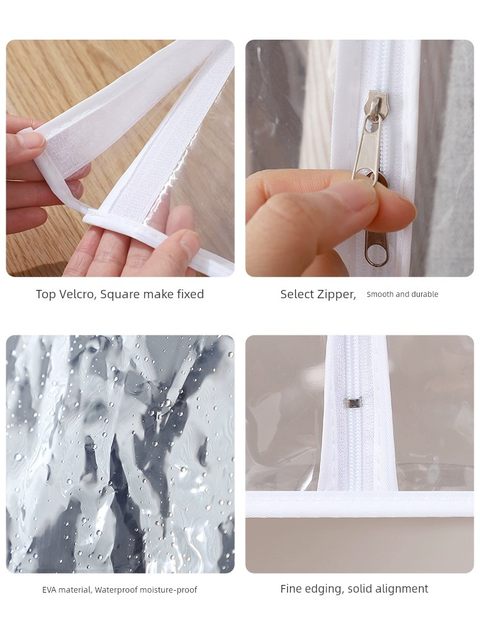 Top Velcro, Square make fixed

Select Zipper, Smooth and durable

EVA material, Waterproof moisture-proof

Fine edging, solid alignment