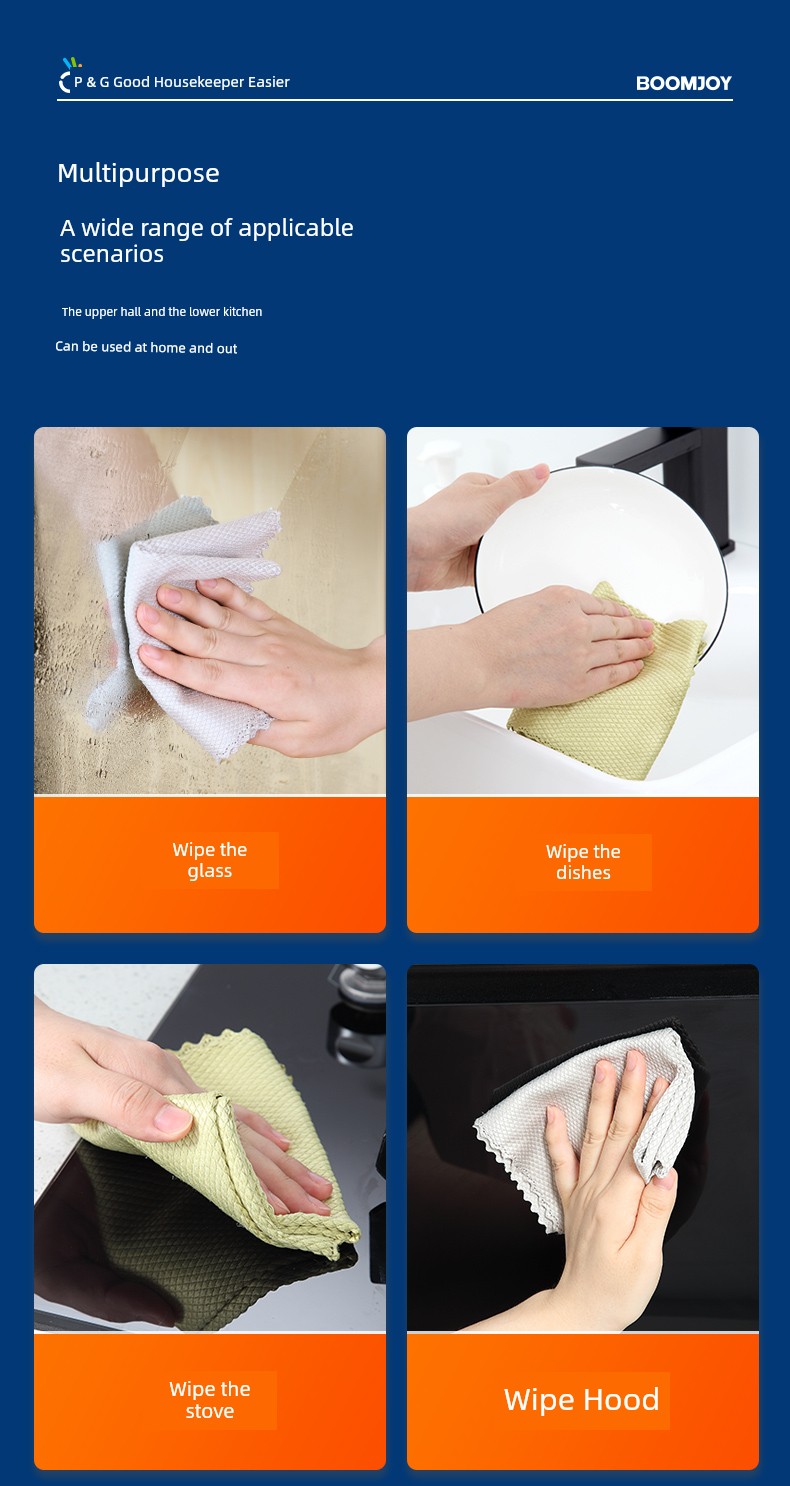 P & G Good Housekeeper Easier

BOOMJOY

Multipurpose

A wide range of applicable scenarios

The upper hall and the lower kitchen

Can be used at home and out

Wipe the glass

Wipe the dishes

Wipe the stove

Wipe Hood