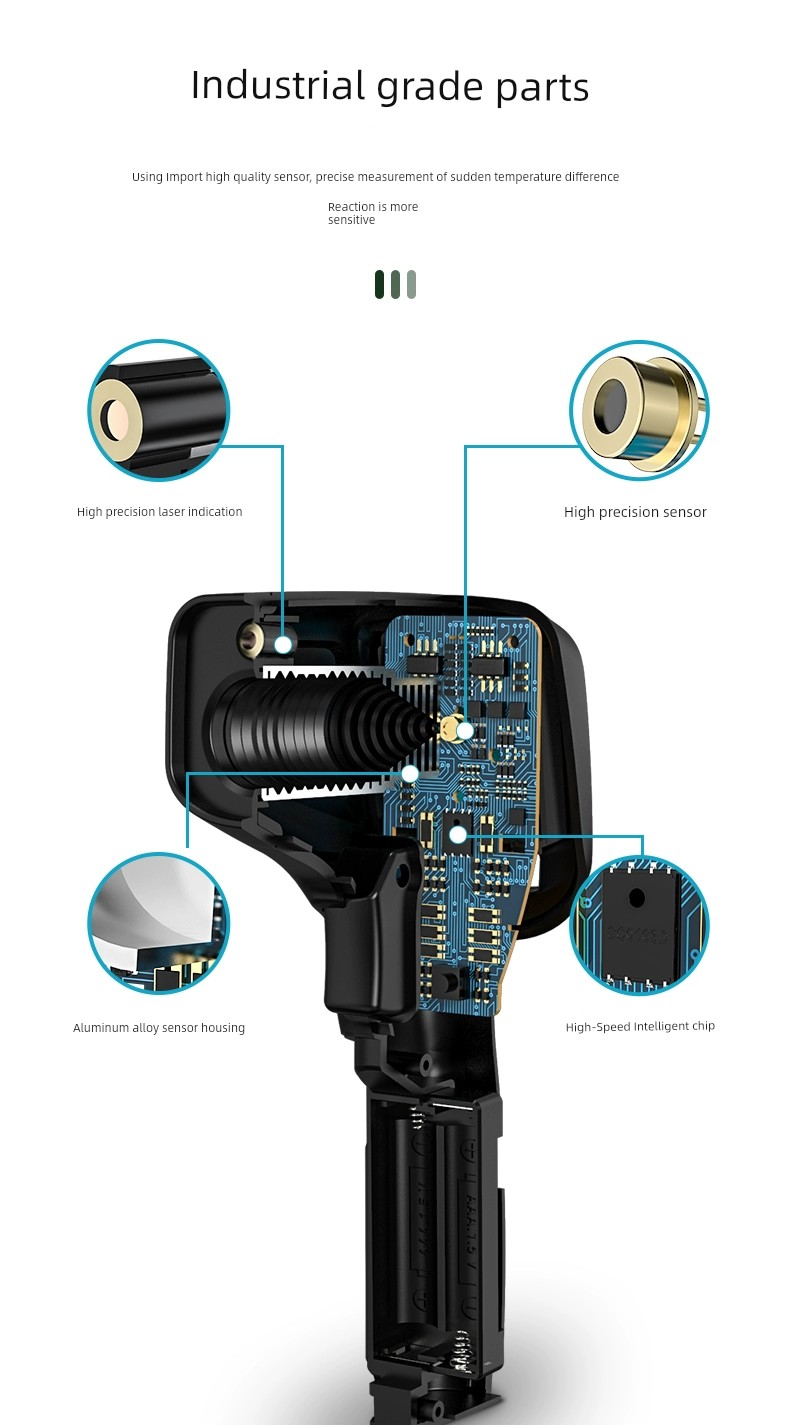 Industrial grade parts

Using Import high quality sensor, precise measurement of sudden temperature difference

Reaction is more sensitive

High precision laser indication

High precision sensor

Aluminum alloy sensor housing

High-Speed Intelligent chip