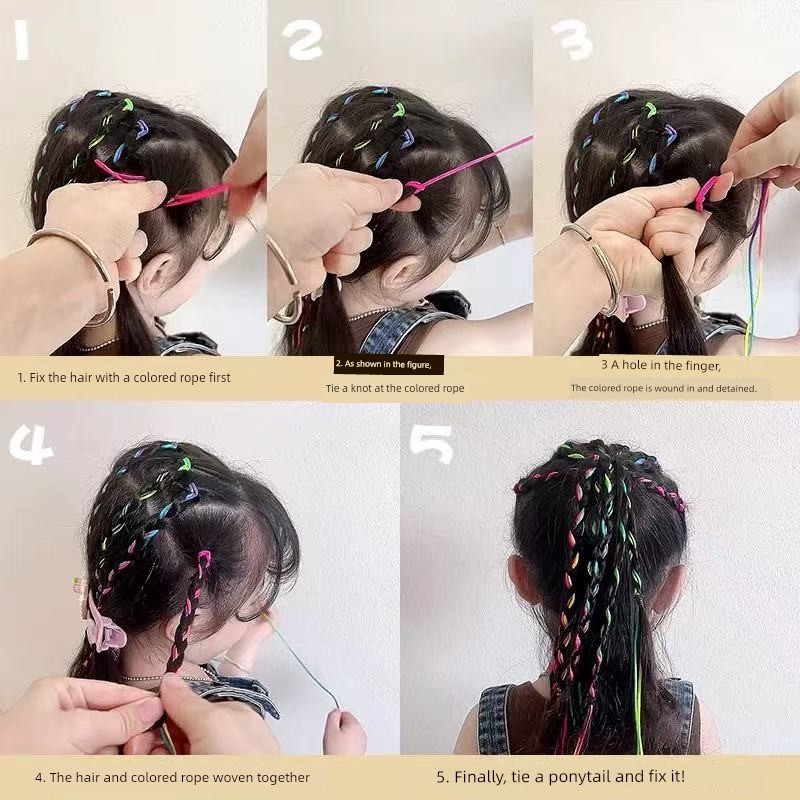 1

2

3

1. Fix the hair with a colored rope first

2. As shown in the figure,

Tie a knot at the colored rope

3 A hole in the finger,

The colored rope is wound in and detained.

4

5

4. The hair and colored rope woven together

5. Finally, tie a ponytail and fix it!