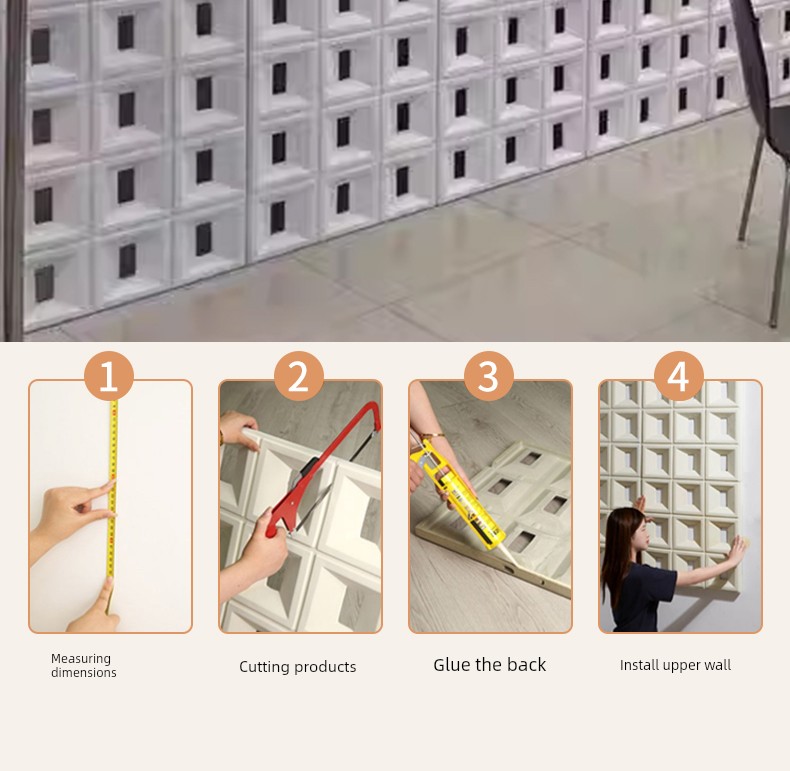 1

2

3

4

Measuring dimensions

Cutting products

Glue the back

Install upper wall