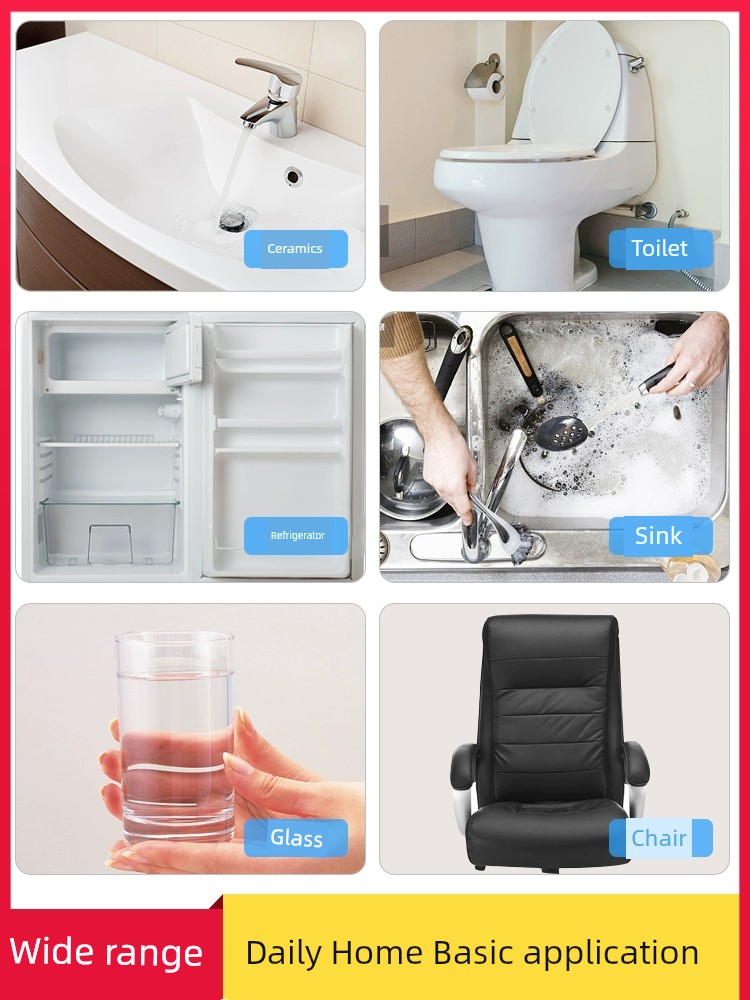 Ceramics

Toilet

Refrigerator

Sink

Glass

Chair

Wide range

Daily Home Basic application