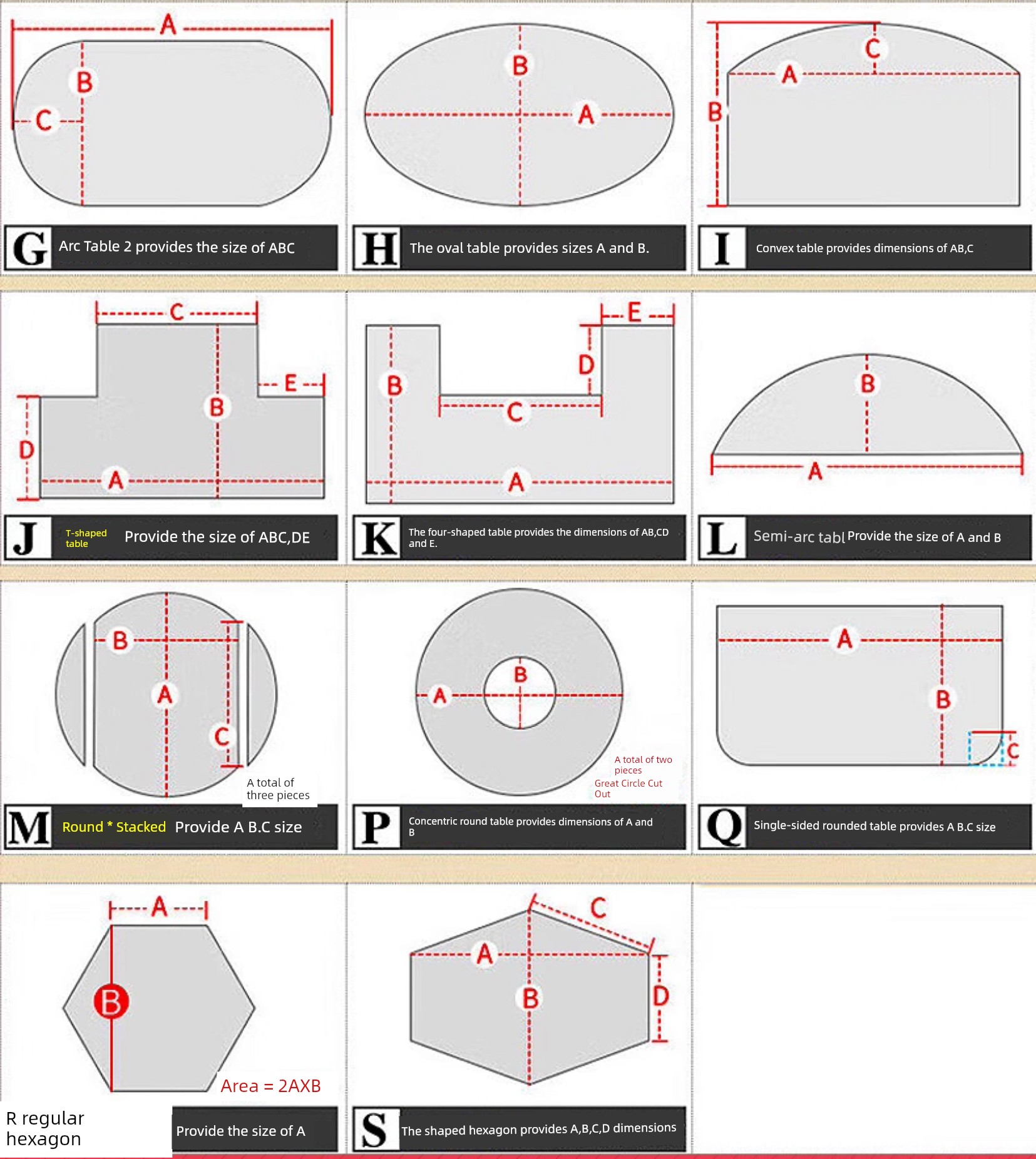 A
B
C
G Arc Table 2 provides the size of ABC

B
A
H The oval table provides sizes A and B.

C
A
B
I Convex table provides dimensions of AB,C

C
E
B
D
A
J T-shaped table Provide the size of ABC,DE

E
D
B
C
A
K The four-shaped table provides the dimensions of AB,CD and E.

B
A
L Semi-arc tabl Provide the size of A and B

B
A
C
A total of three pieces
M Round * Stacked Provide A B.C size

B
A
A total of two pieces
Great Circle Cut Out
P Concentric round table provides dimensions of A and B

A
B
C
Q Single-sided rounded table provides A B.C size

A
B
Area = 2AXB
R regular hexagon
Provide the size of A

C
A
B
D
S The shaped hexagon provides A,B,C,D dimensions