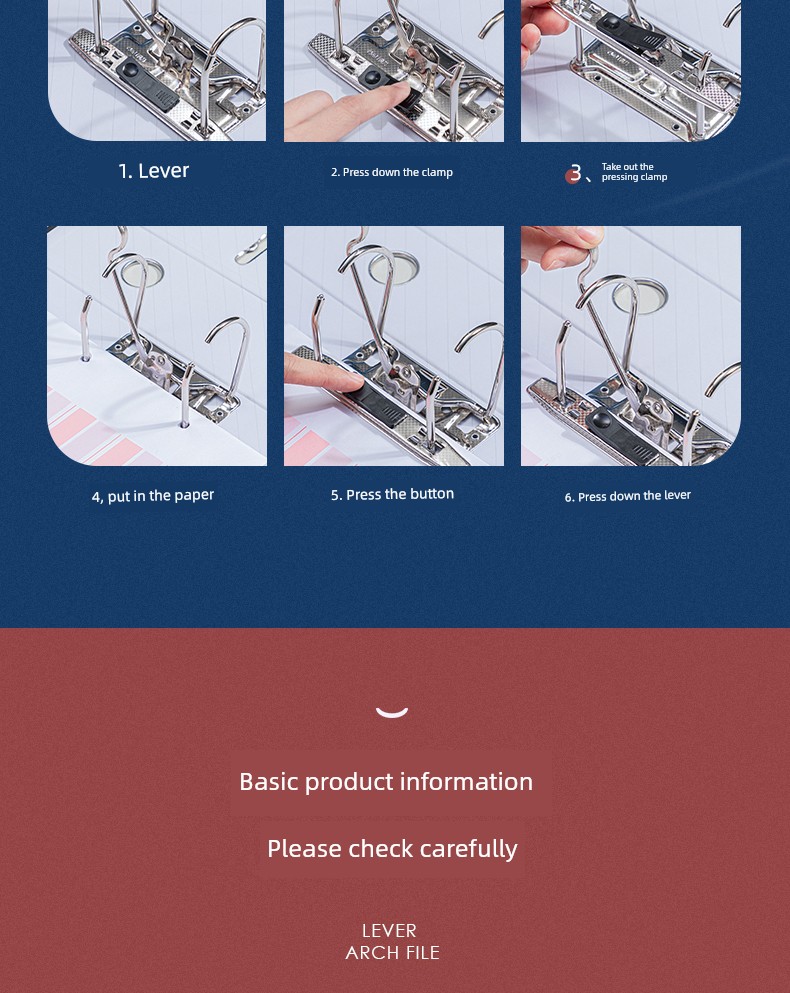 1. Lever

2. Press down the clamp

3、Take out the pressing clamp

4, put in the paper

5. Press the button

6. Press down the lever

Basic product information

Please check carefully

LEVER
ARCH FILE