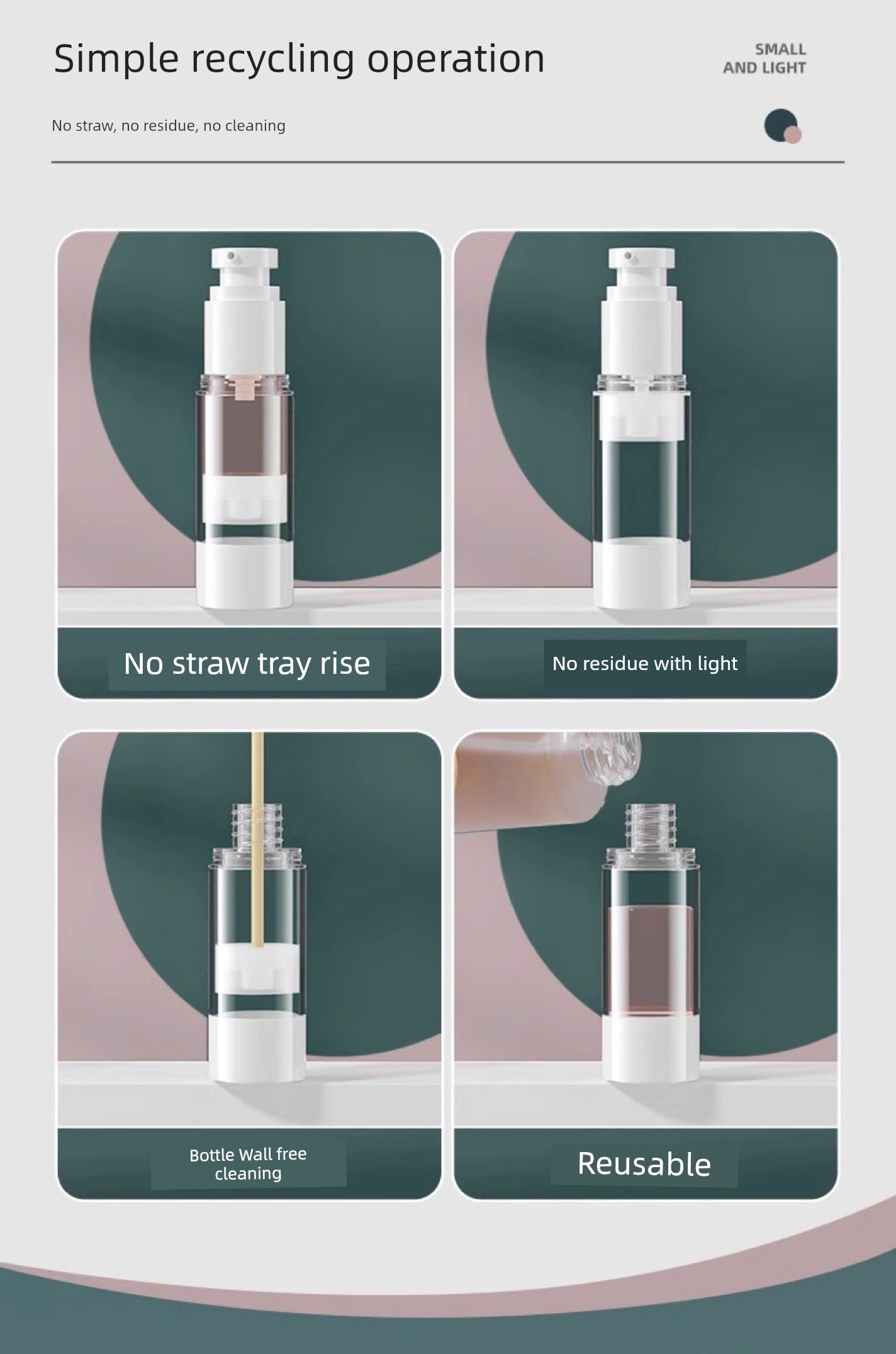 Simple recycling operation

SMALL
AND LIGHT

No straw, no residue, no cleaning

No straw tray rise

No residue with light

Bottle Wall free cleaning

Reusable