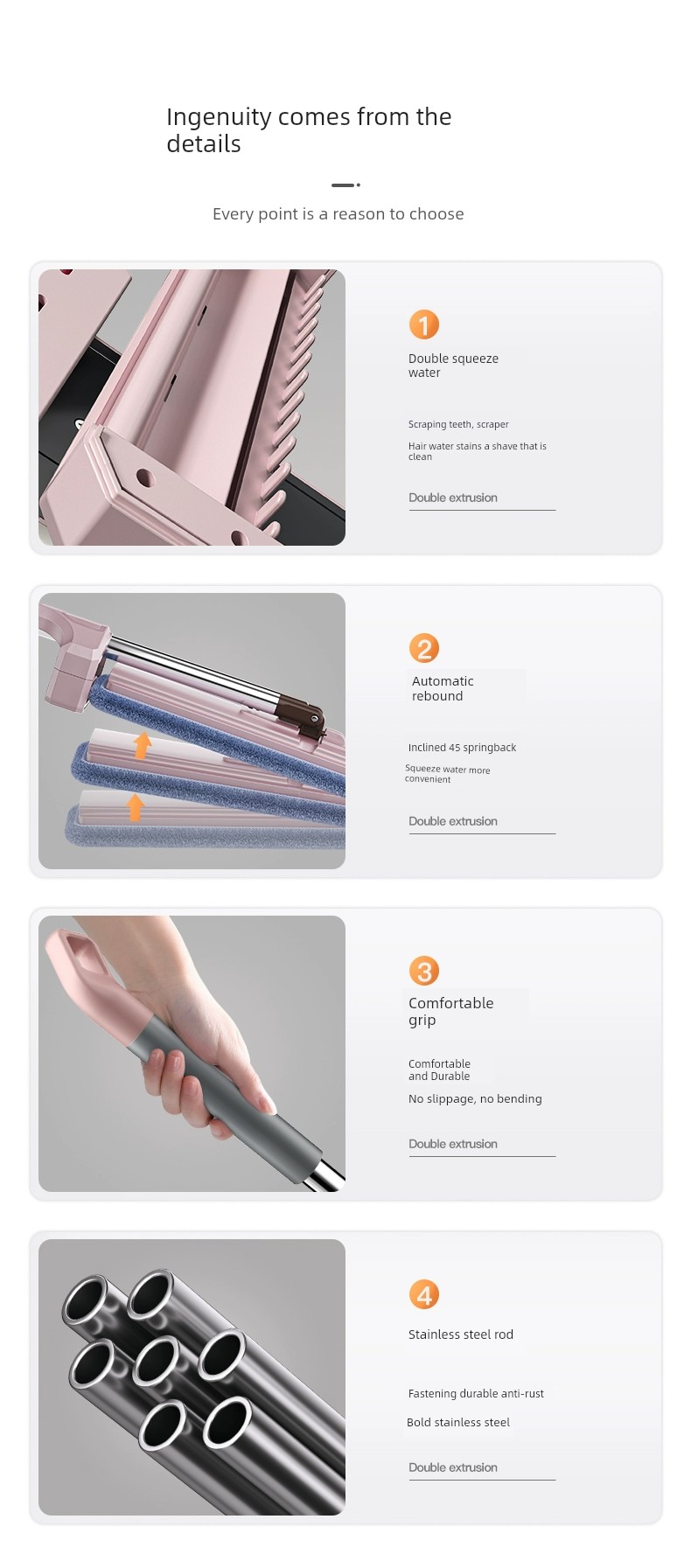 Ingenuity comes from the details

Every point is a reason to choose

1

Double squeeze water

Scraping teeth, scraper

Hair water stains a shave that is clean

Double extrusion

2

Automatic rebound

Inclined 45 springback

Squeeze water more convenient

Double extrusion

3

Comfortable grip

Comfortable and Durable

No slippage, no bending

Double extrusion

4

Stainless steel rod

Fastening durable anti-rust

Bold stainless steel

Double extrusion