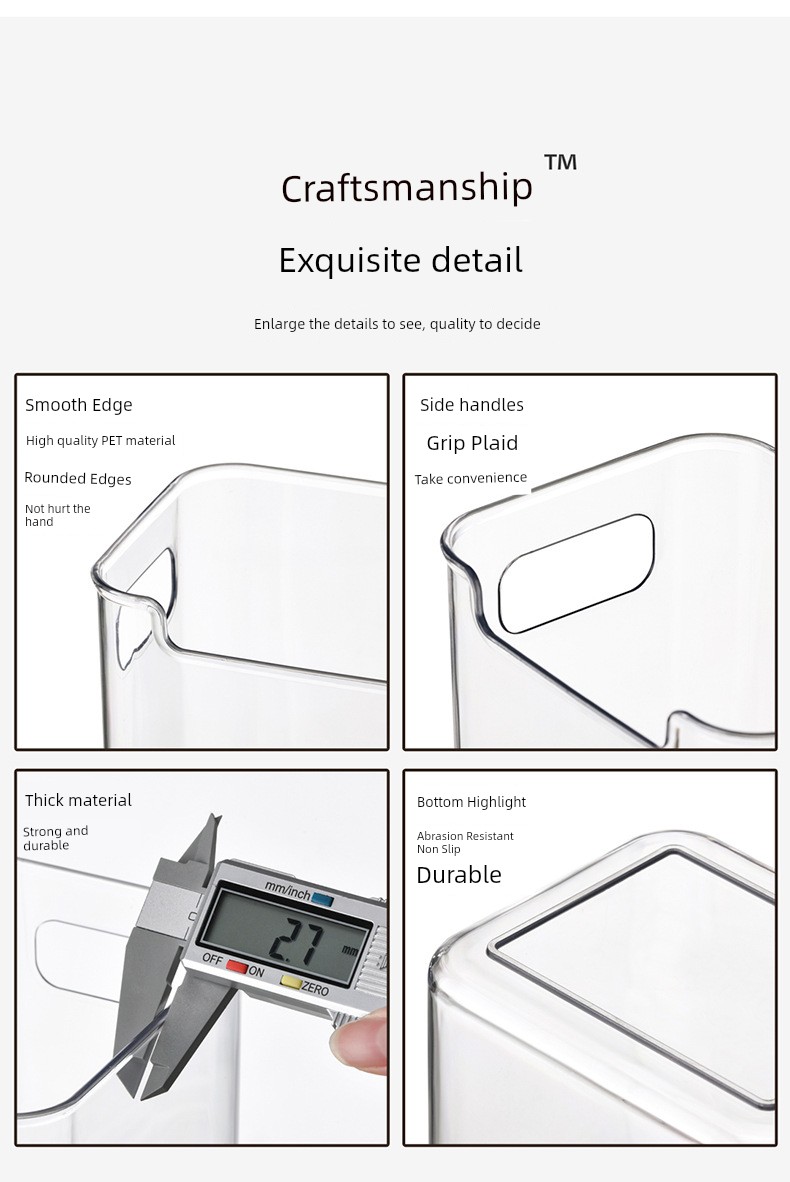 Craftsmanship ™

Exquisite detail

Enlarge the details to see, quality to decide

Smooth Edge

High quality PET material

Rounded Edges

Not hurt the hand

Side handles

Grip Plaid

Take convenience

Thick material

Strong and durable

mm/inch

2.7 mm

OFF ON ZERO

Bottom Highlight

Abrasion Resistant
Non Slip

Durable