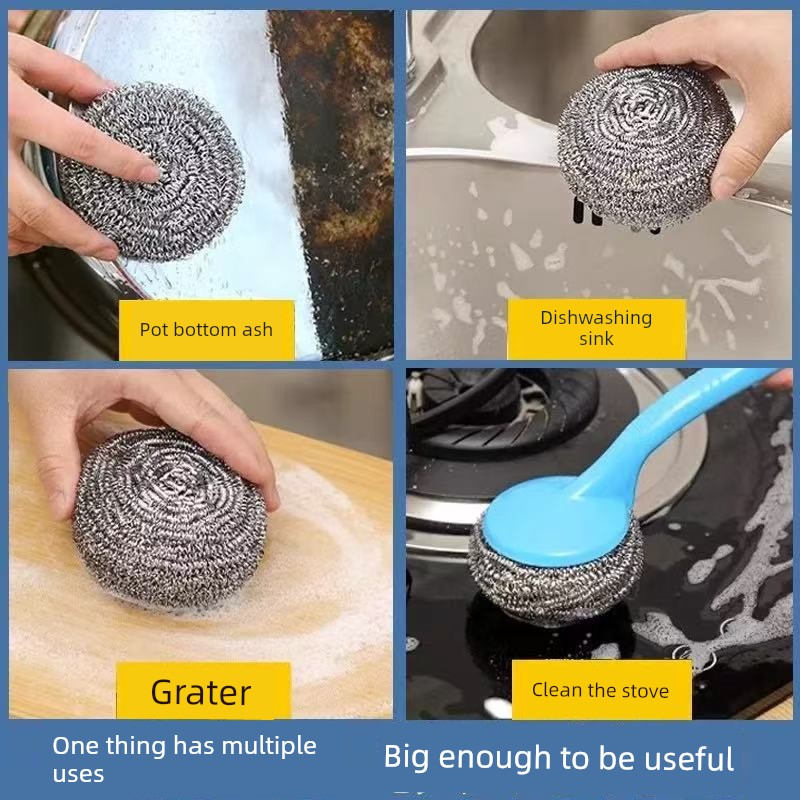 Pot bottom ash

Dishwashing sink

Grater

Clean the stove

One thing has multiple uses

Big enough to be useful