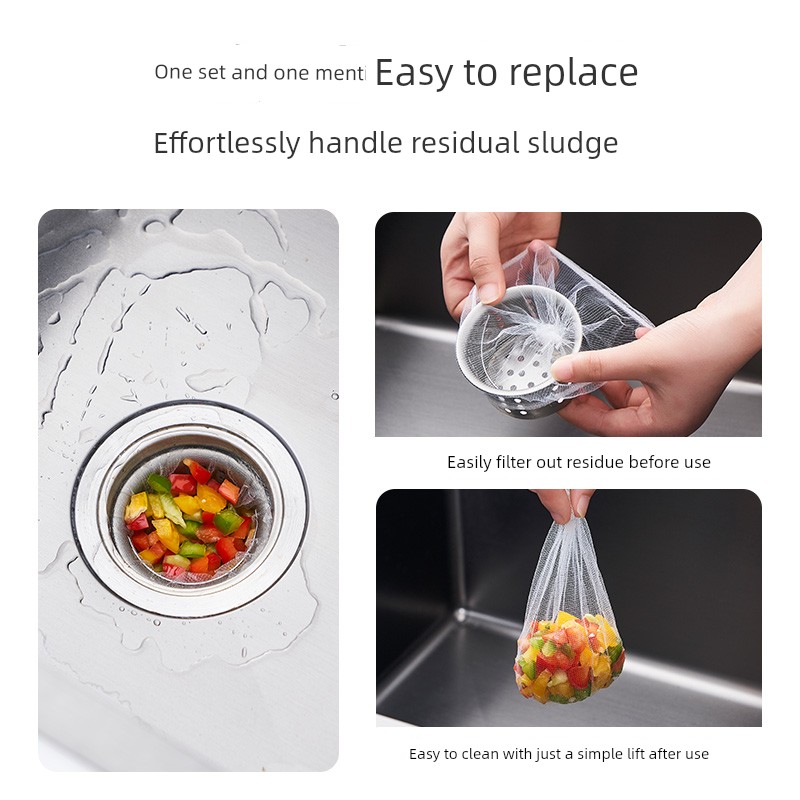 One set and one menti Easy to replace

Effortlessly handle residual sludge

Easily filter out residue before use

Easy to clean with just a simple lift after use