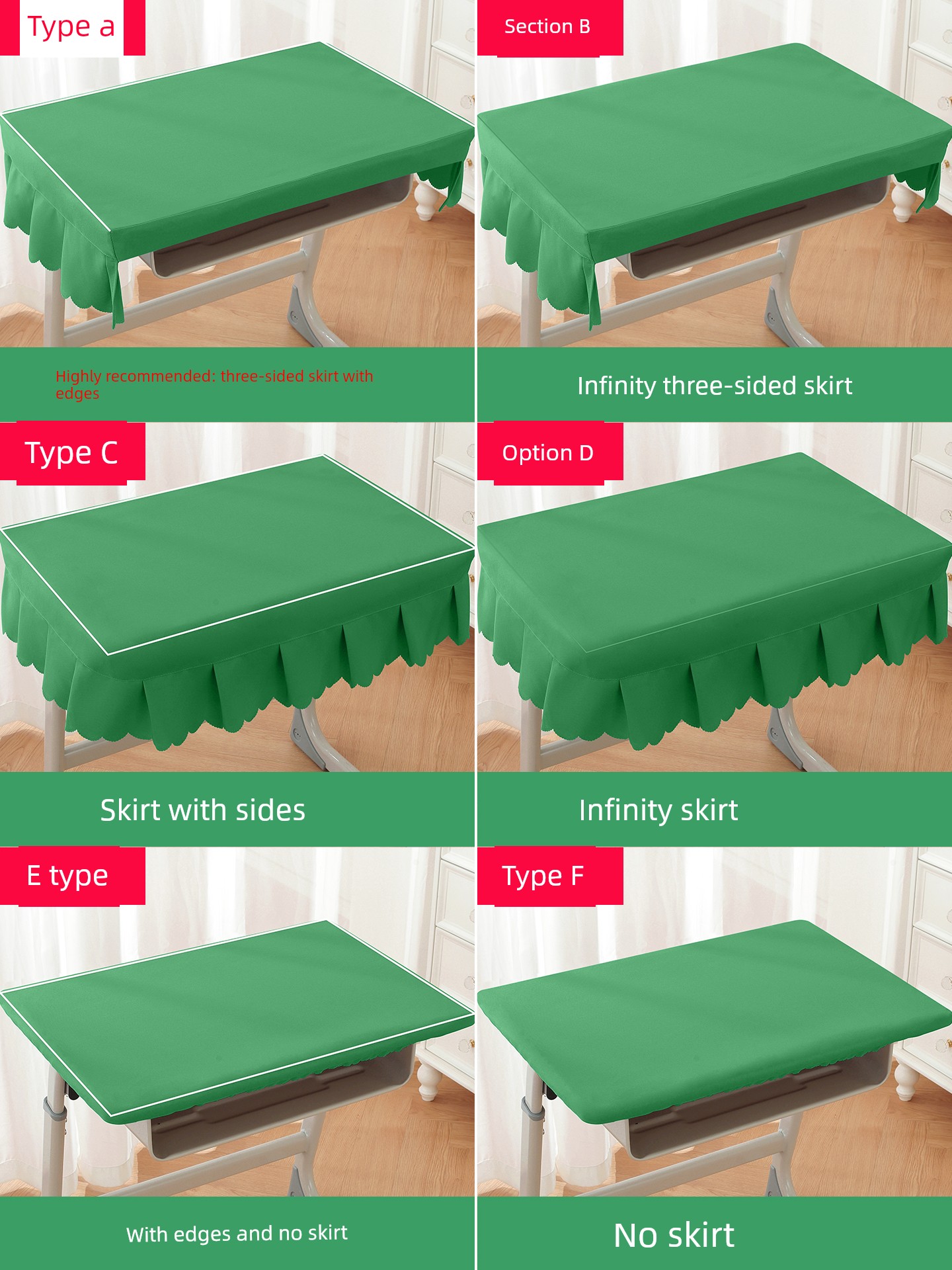 Type a

Highly recommended: three-sided skirt with edges

Section B

Infinity three-sided skirt

Type C

Skirt with sides

Option D

Infinity skirt

E type

With edges and no skirt

Type F

No skirt