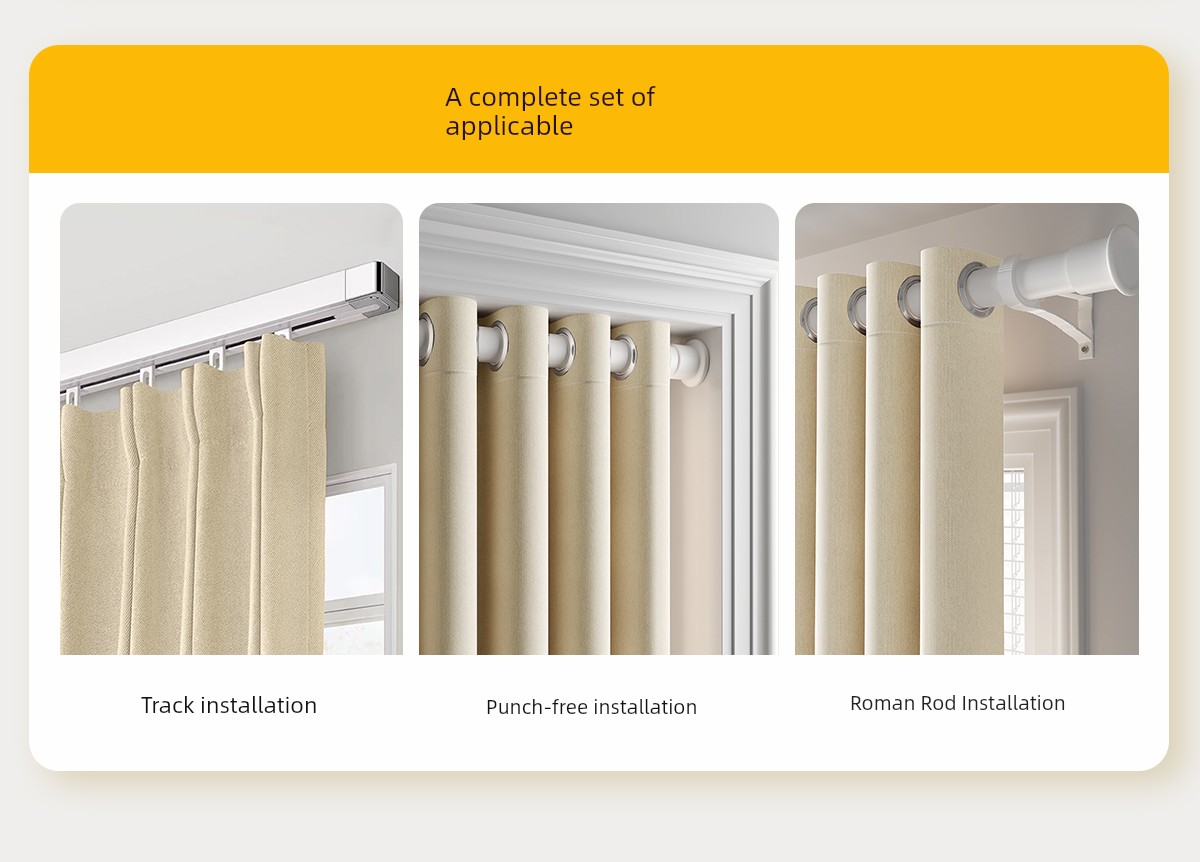 A complete set of applicable

Track installation

Punch-free installation

Roman Rod Installation