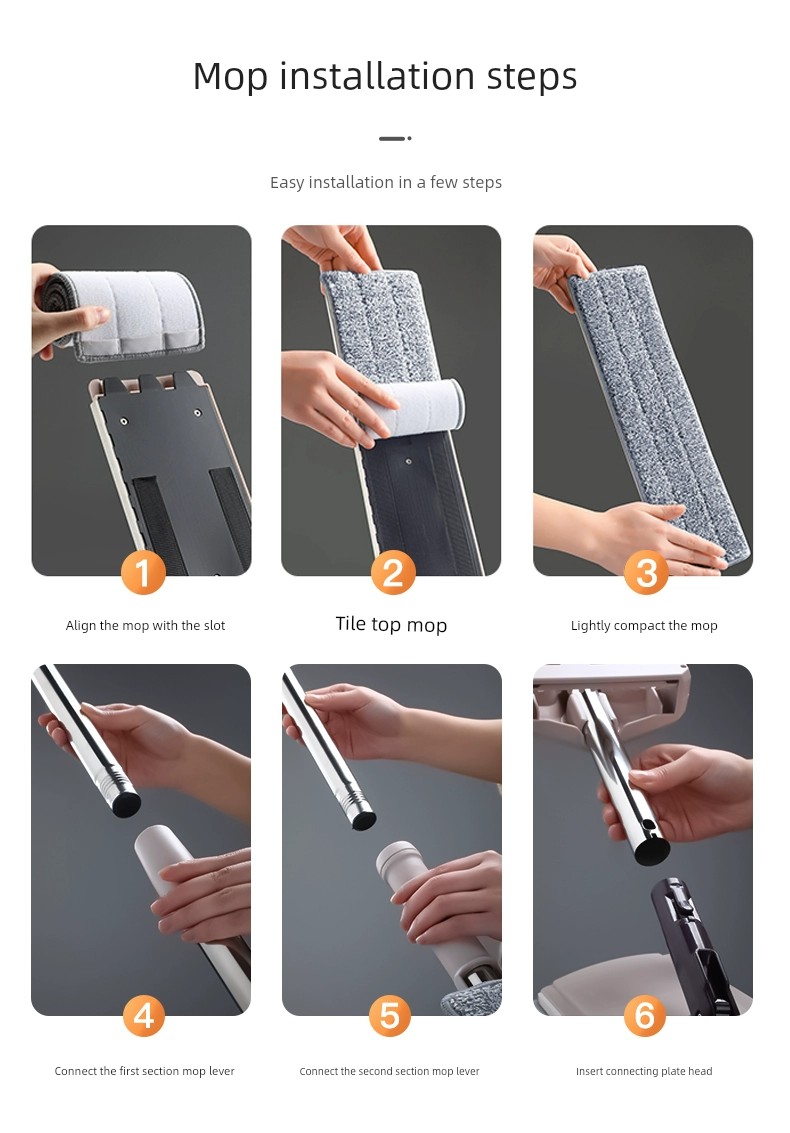 Mop installation steps

Easy installation in a few steps

1

Align the mop with the slot

2

Tile top mop

3

Lightly compact the mop

4

Connect the first section mop lever

5

Connect the second section mop lever

6

Insert connecting plate head