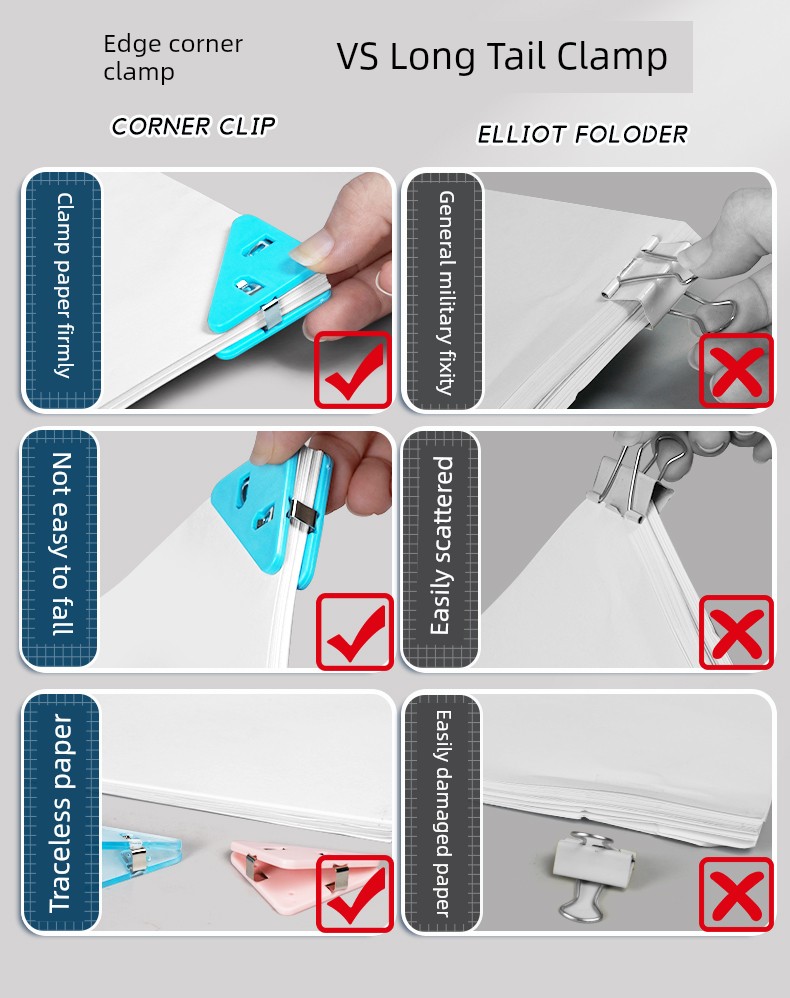 Edge corner clamp

VS Long Tail Clamp

CORNER CLIP

ELLIOT FOLODER

Clamp paper firmly

General military fixity

Not easy to fall

Easily scattered

Traceless paper

Easily damaged paper