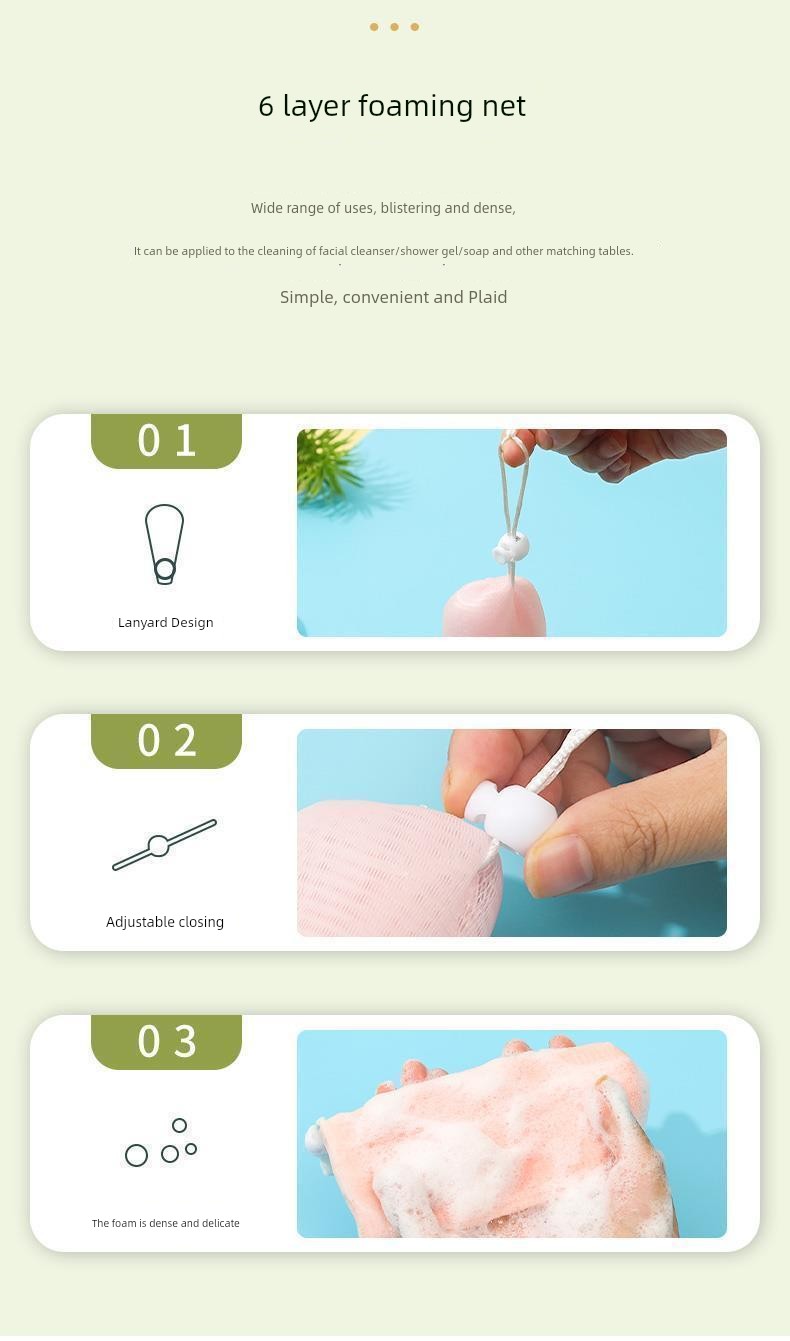 6 layer foaming net

Wide range of uses, blistering and dense,

It can be applied to the cleaning of facial cleanser/shower gel/soap and other matching tables.

Simple, convenient and Plaid

01

Lanyard Design

02

Adjustable closing

03

The foam is dense and delicate